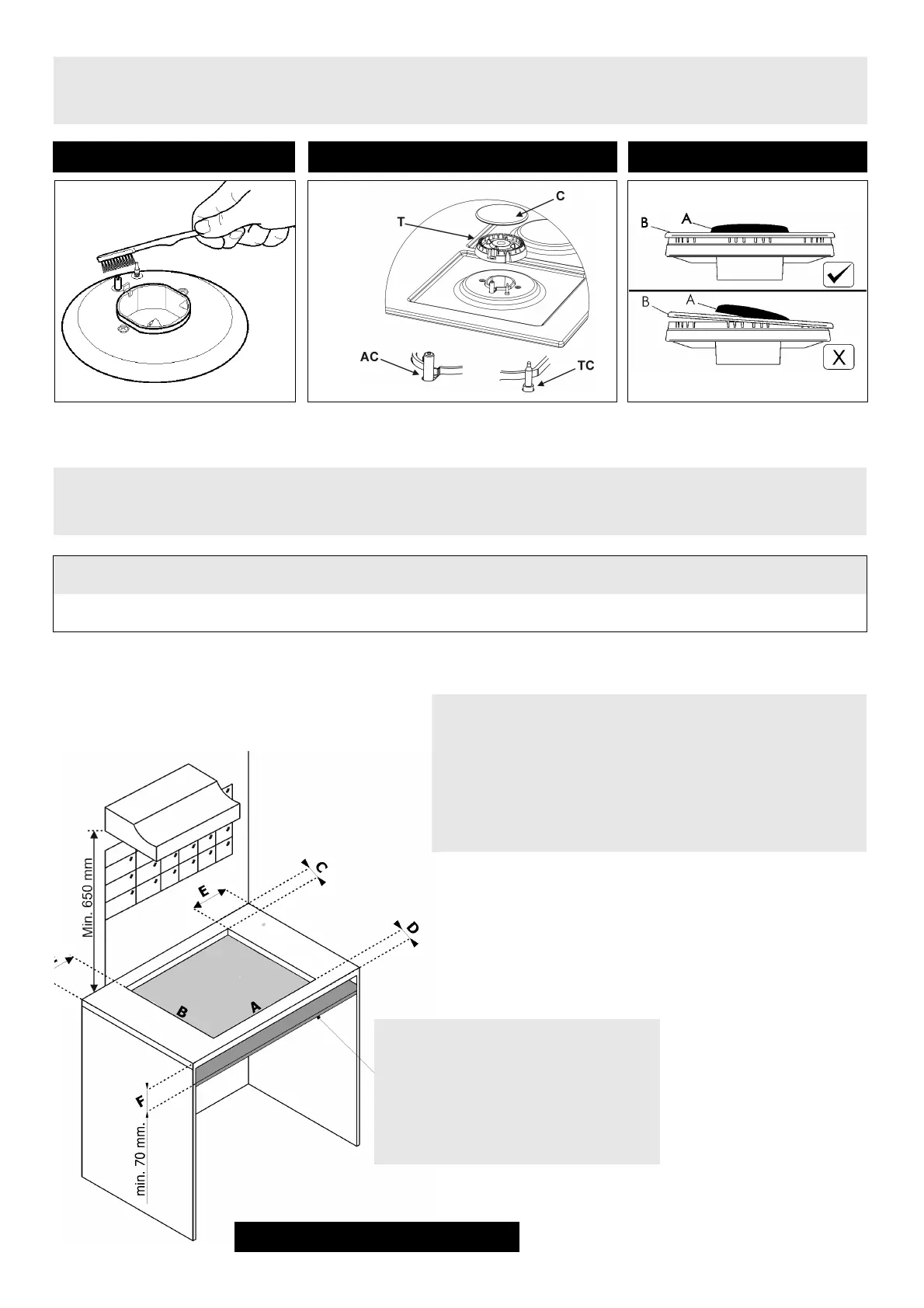 C
T
AC
TC

B
A

B
A

X

Min. 650 mm
C
E
D
B
A
F
min. 70 mm.