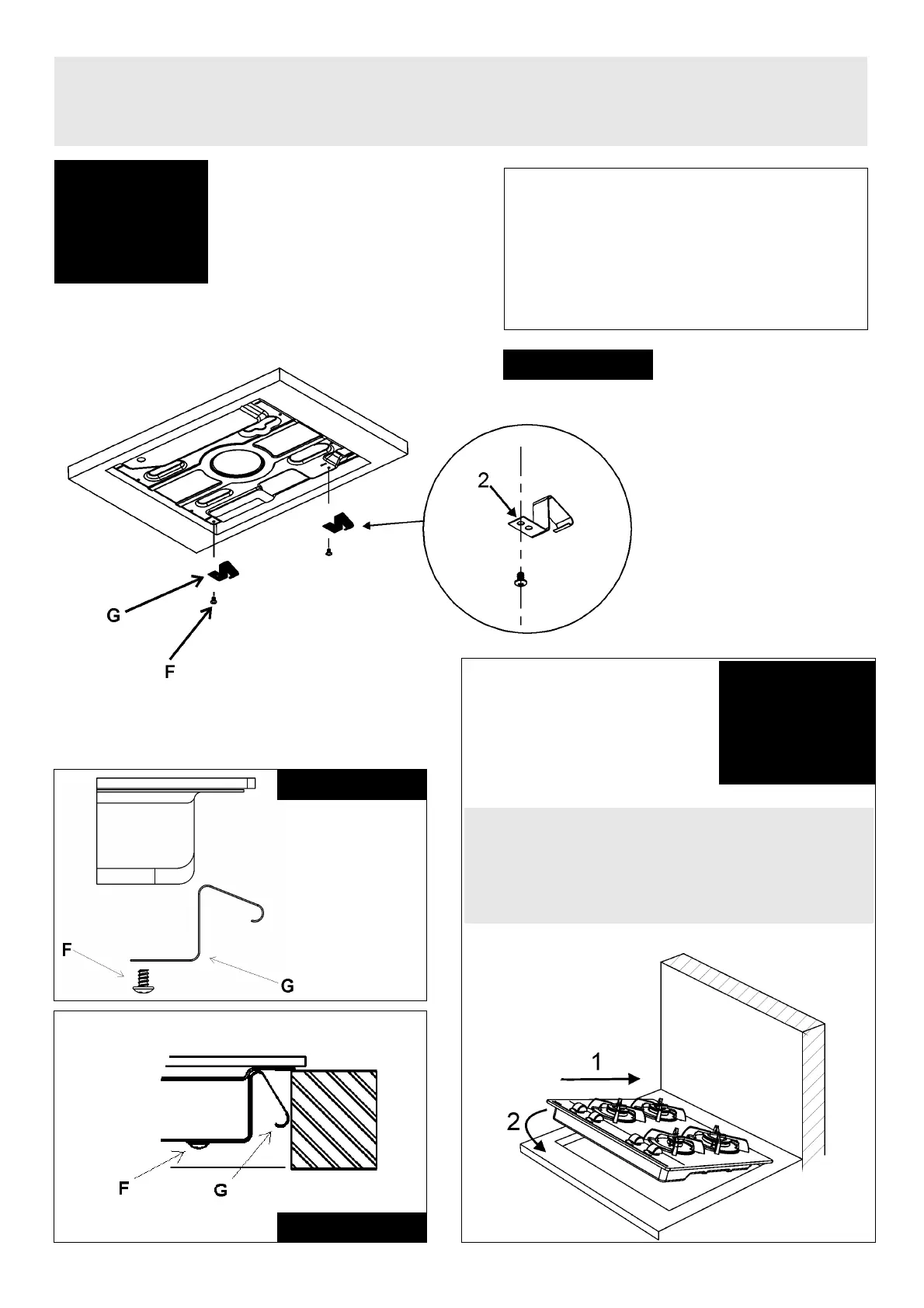 2

G

F

F

G

F

G

1

2