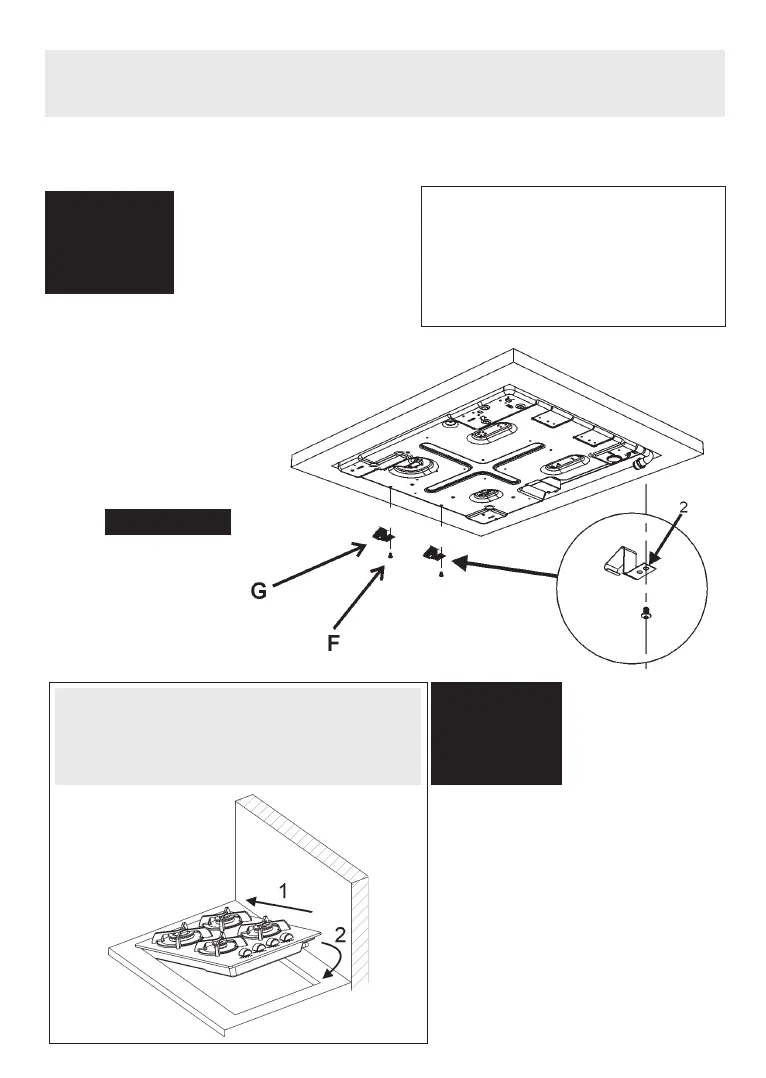 2

G

F

1

2