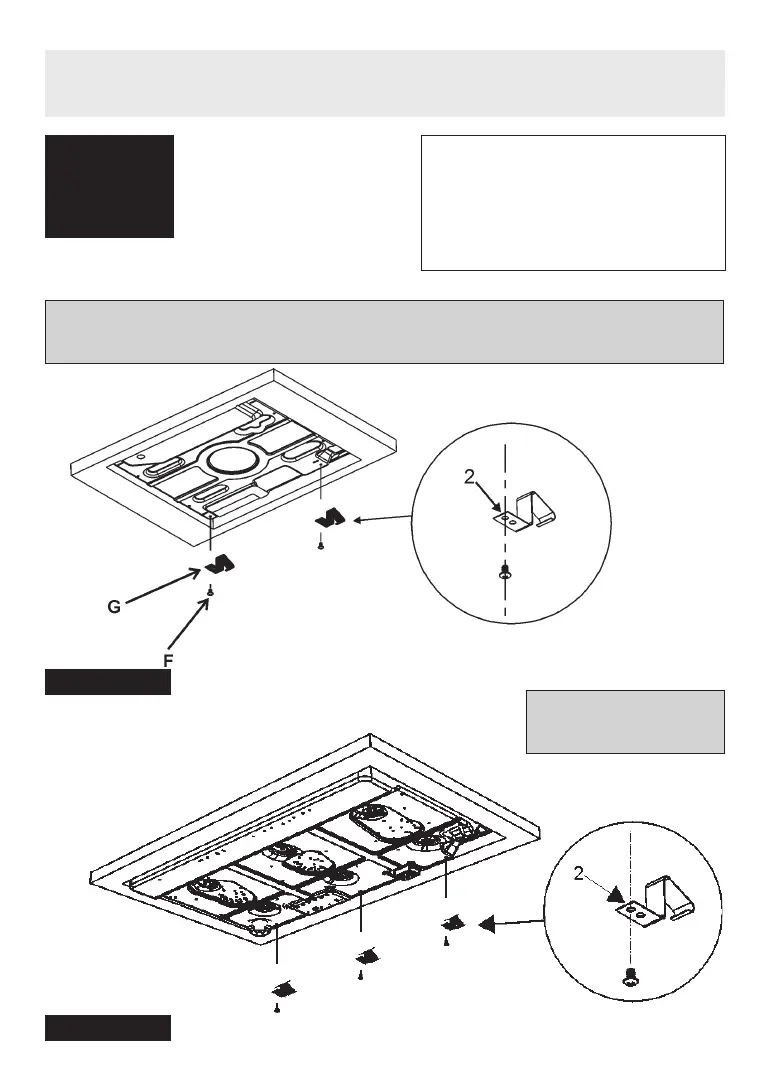 2

G

F

2