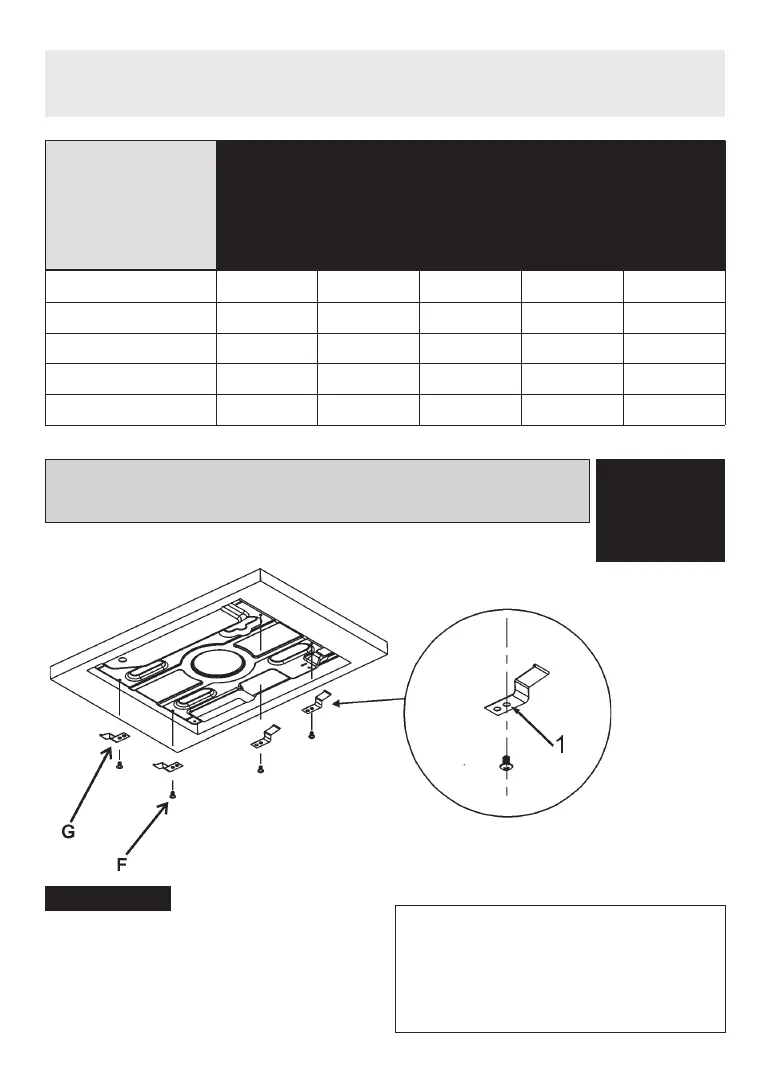 1

G

F