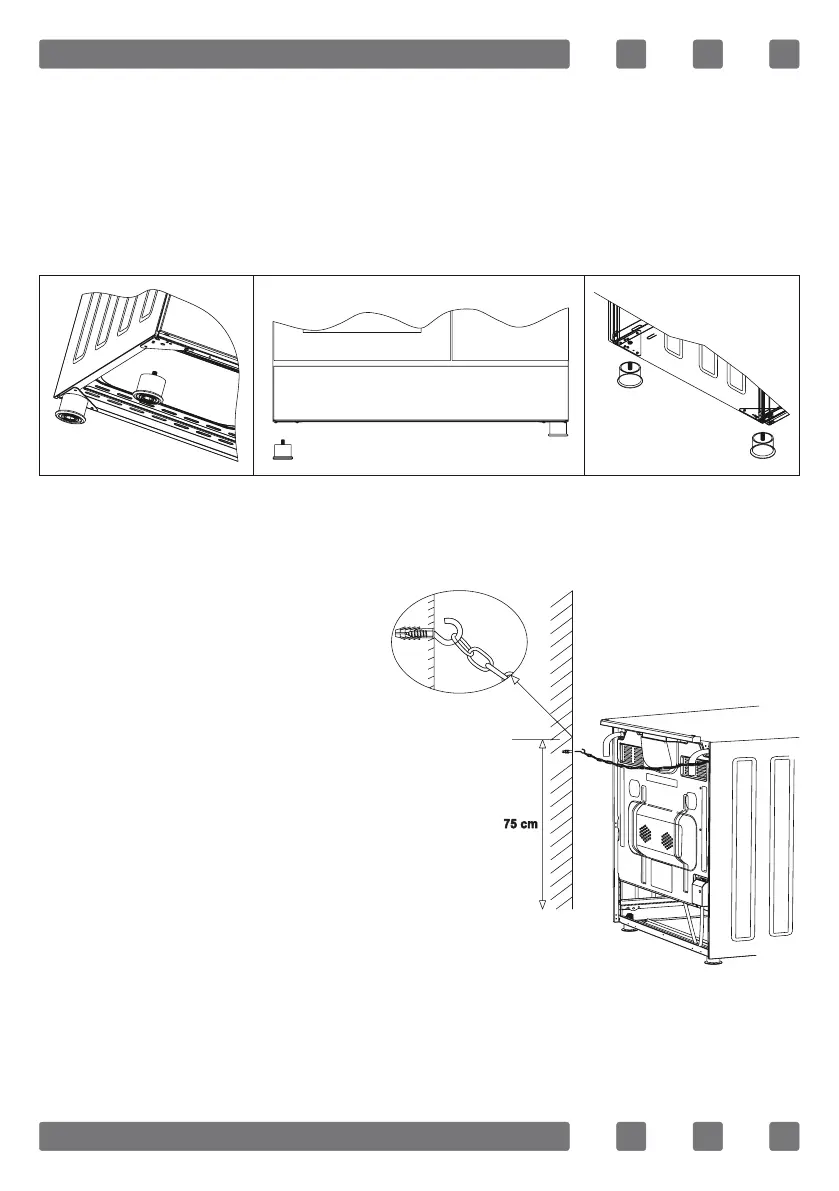 75 cm