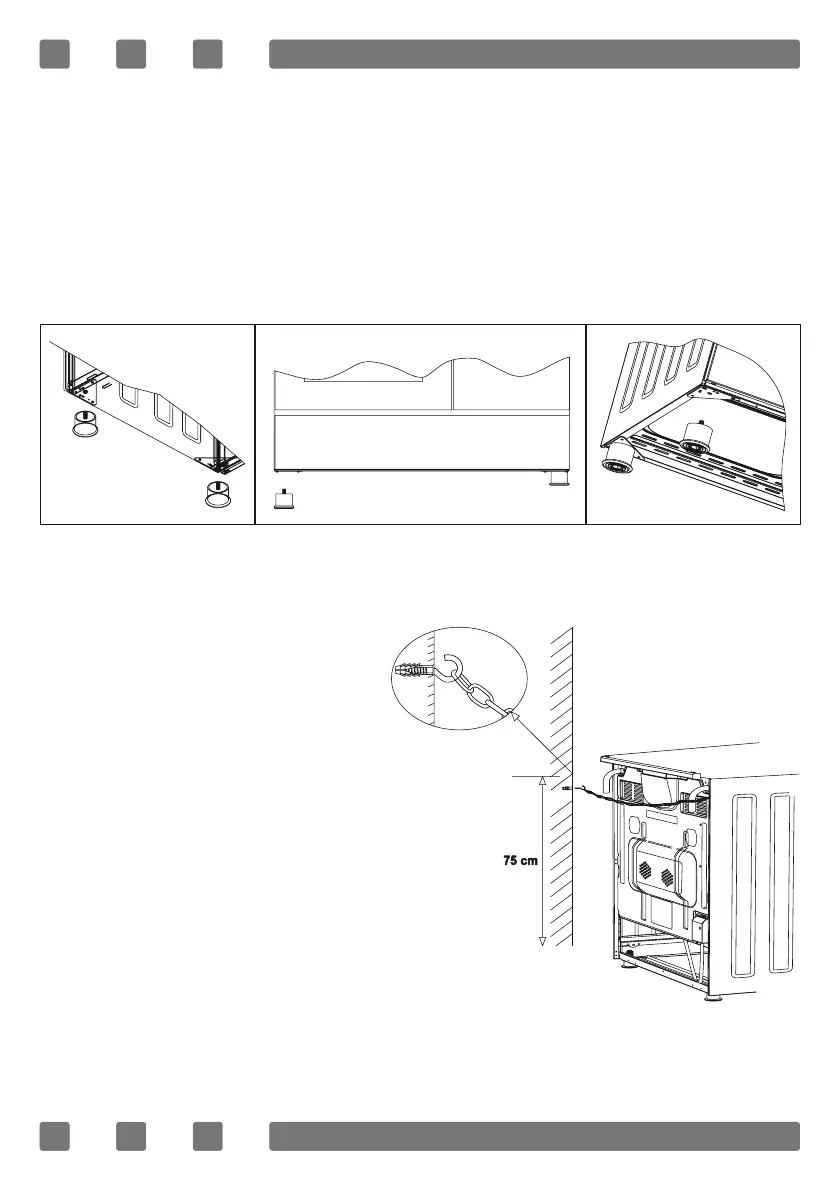 75 cm