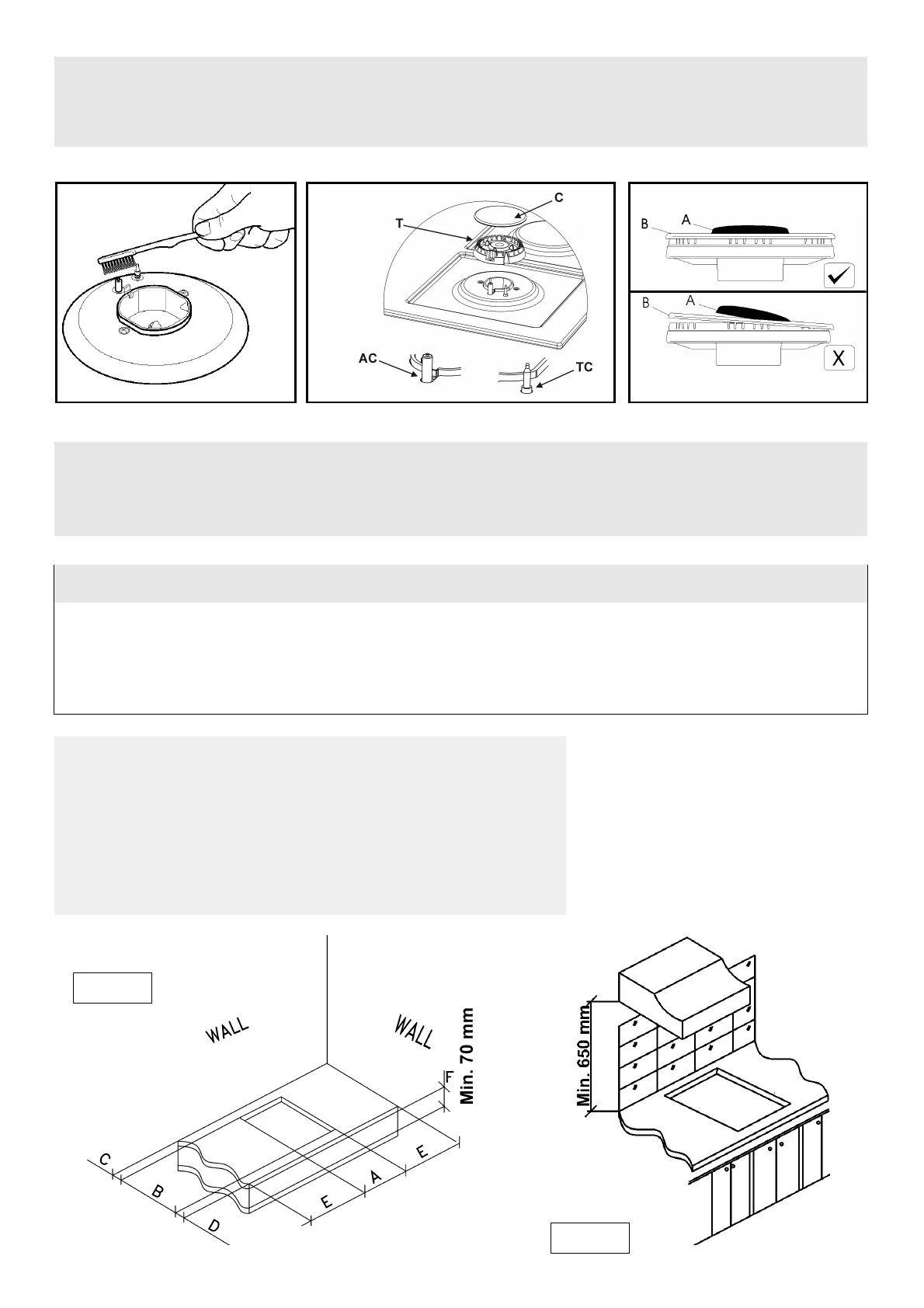 C
T
AC
TC
B
A
B
A
X

WALL
WALL
Min. 70 mm
F
C
B
D
E
A
E

Min. 650 mm