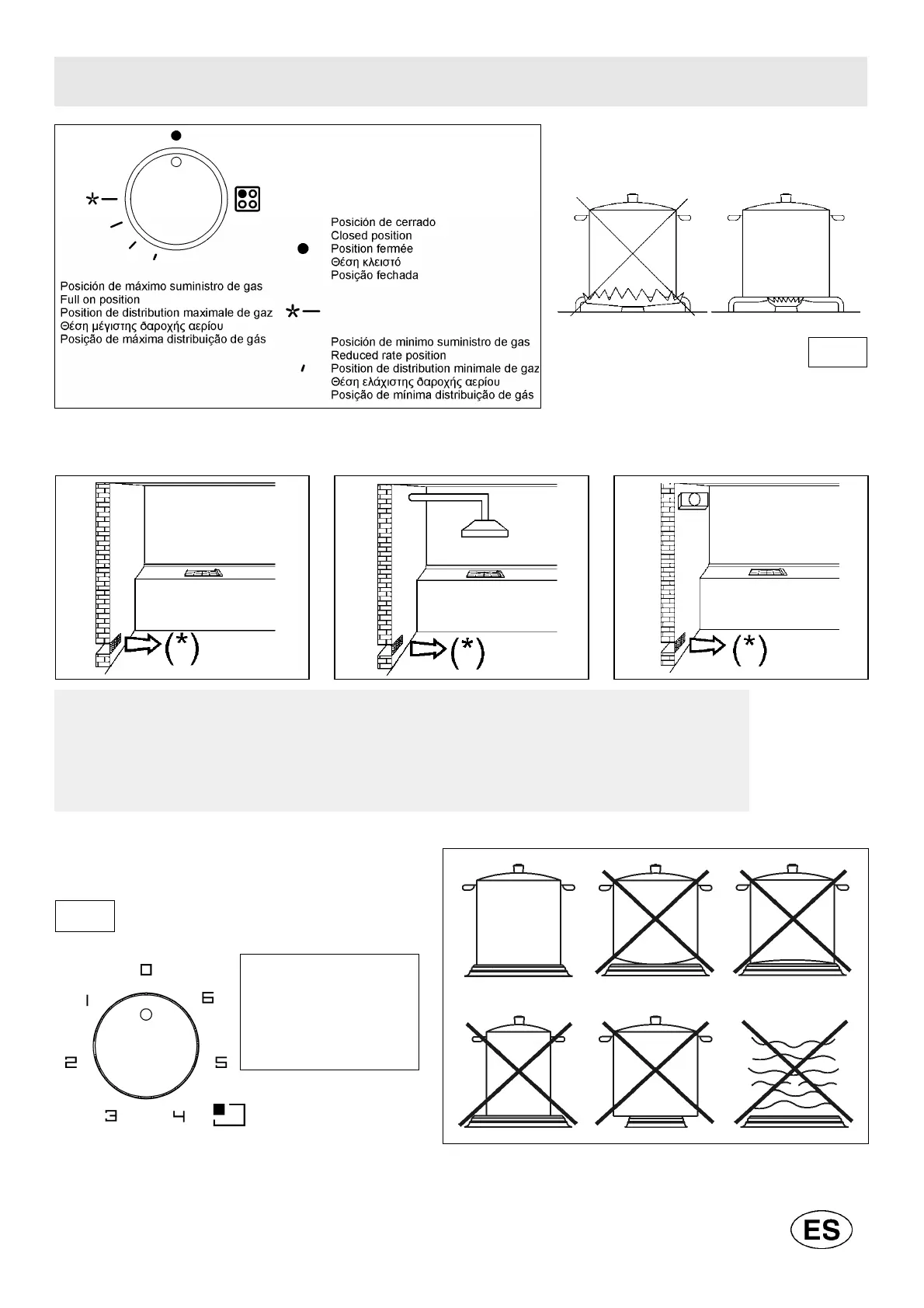 Posición de cerrado
Closed position
Position fermée
Θέση κλειστό
Posição fechada

Posición de máximo suministro de gas
Full on position
Position de distribution maximale de gaz
Θέση μέγιστης δαροχής αερίου
Posição de máxima distribuição de gás

Posición de minimo suministro de gas
Reduced rate position
Position de distribution minimale de gaz
Θέση ελάχιστης δαροχής αερίου
Posição de mínima distribuição de gás

(*)

(*)

(*)

0
1
2
3
4
5
6

ES