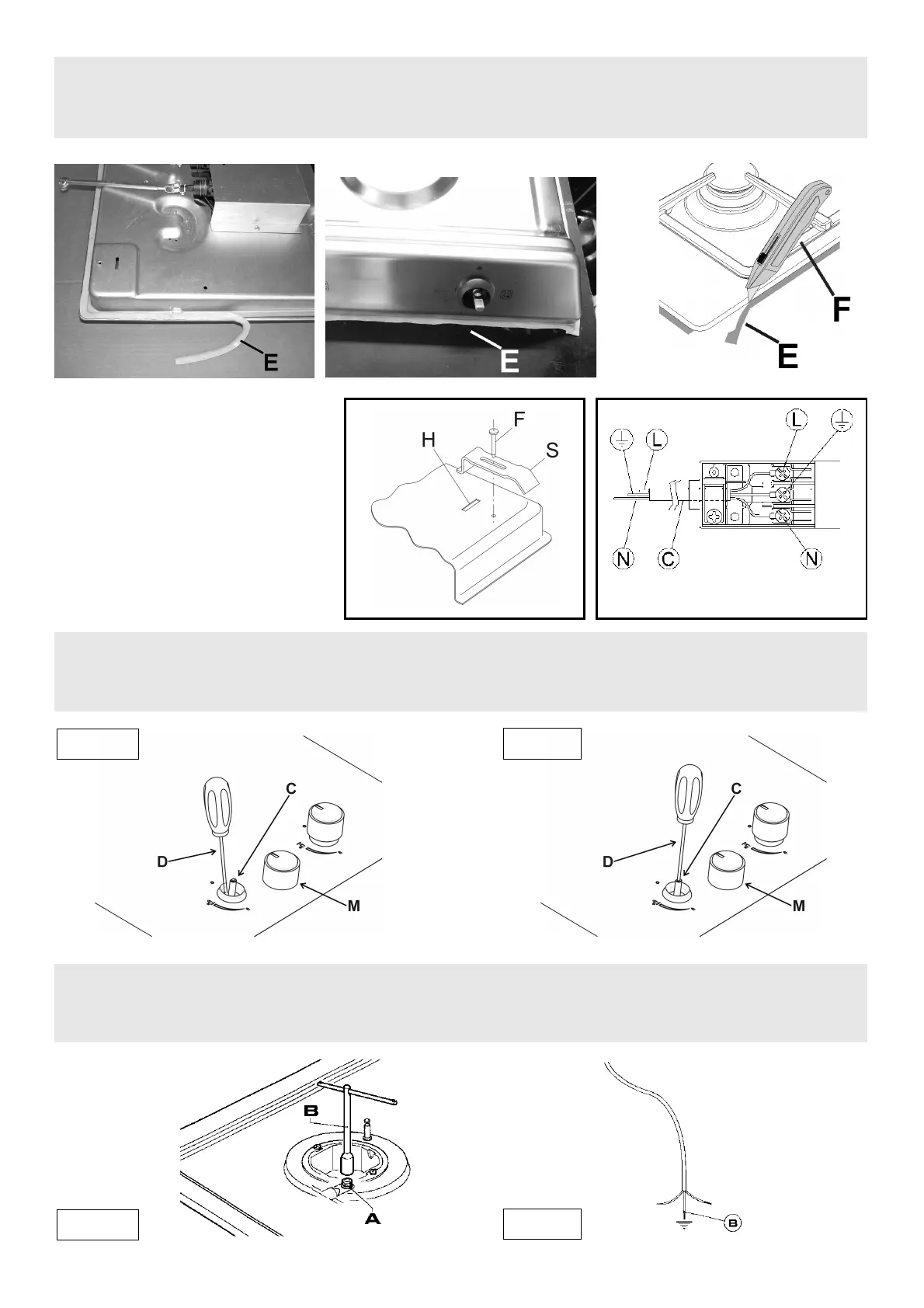 E

E

F

E

H

F

S

L

L

N

C

N

C

D

M

C

D

M

B

A

B