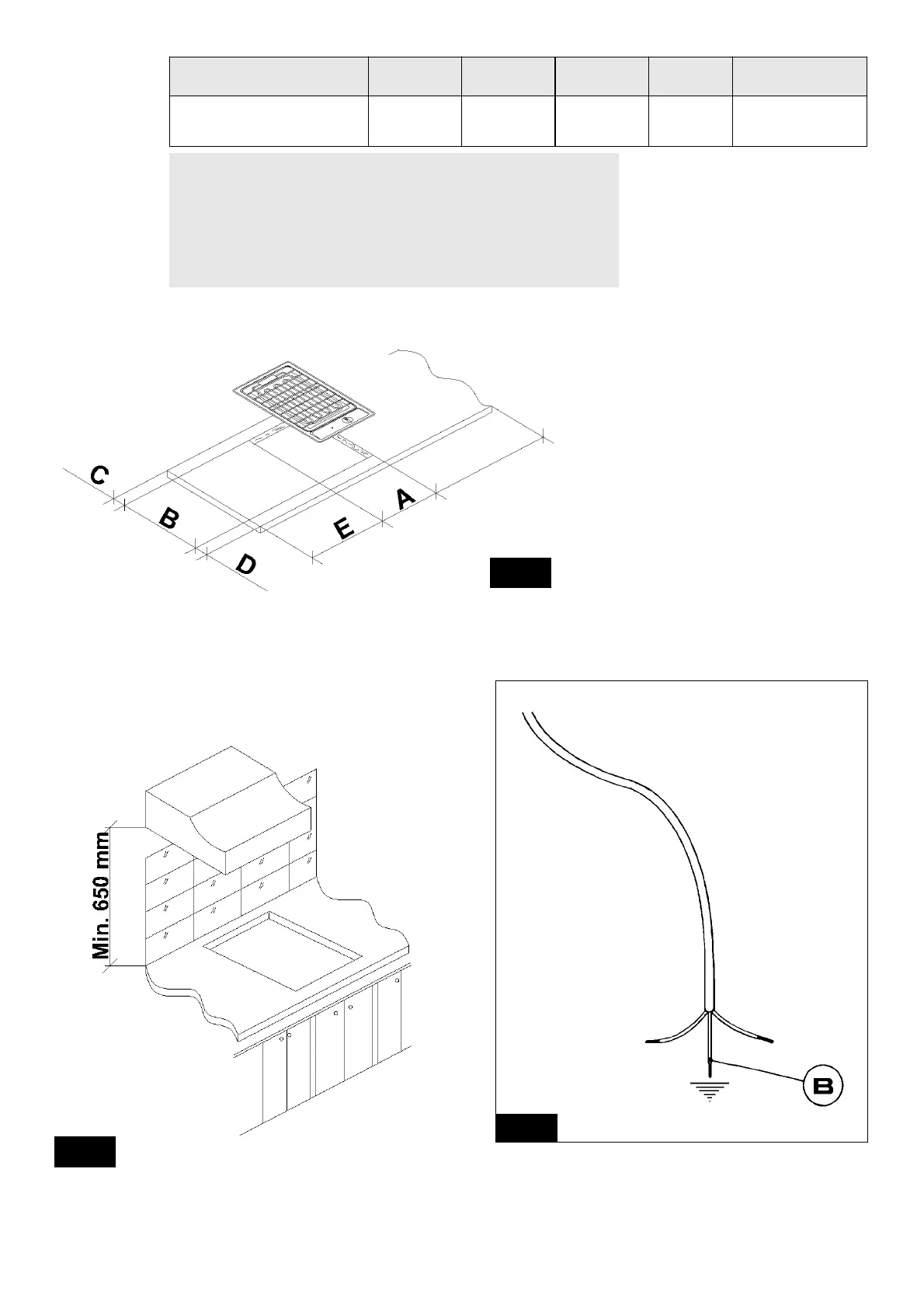 C
B
D
E
A

Min. 650 mm

B