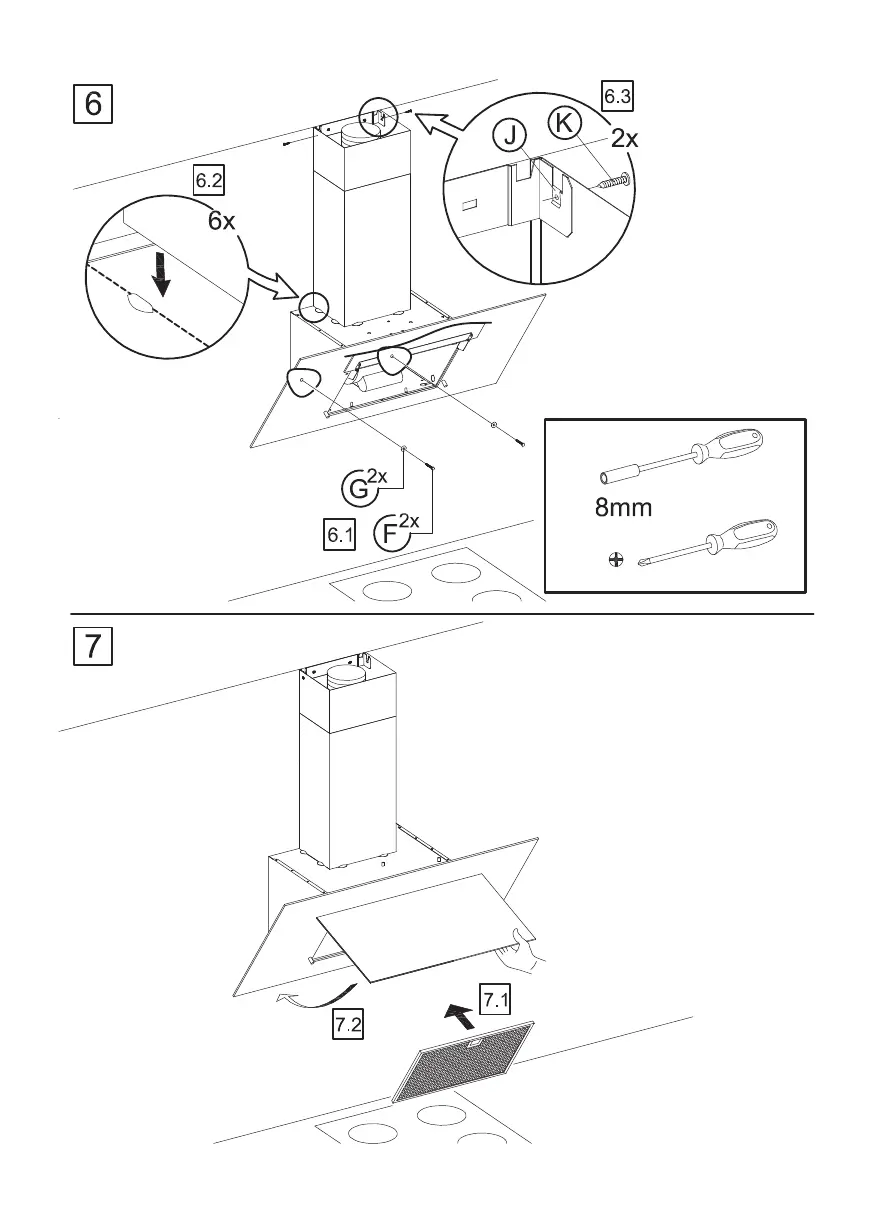 6

6.3

J

K

2x

6.2

6x

G 2x

6.1

F 2x

8mm

7

7.1

7.2