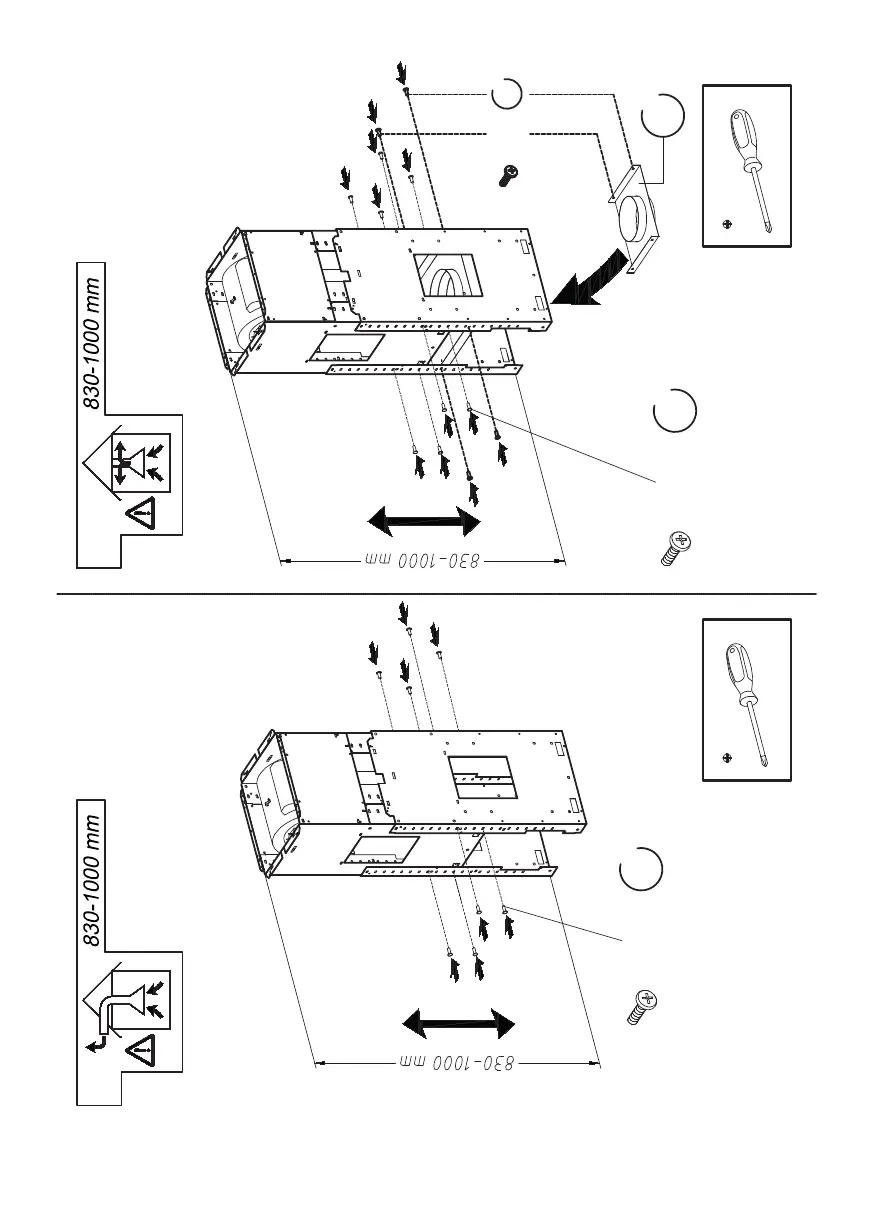 830-1000 mm

830-1000 mm

830-1000 mm

830-1000 mm