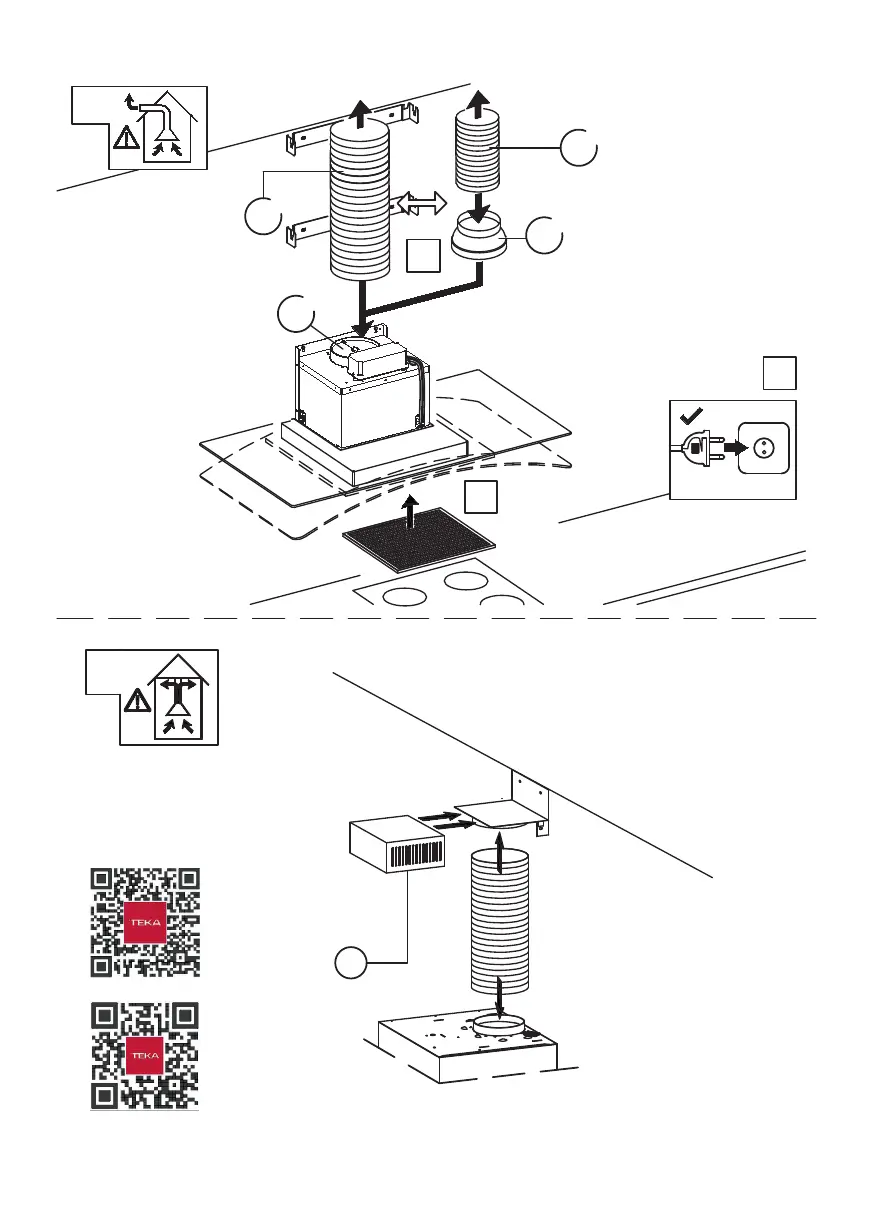 TEKA

TEKA