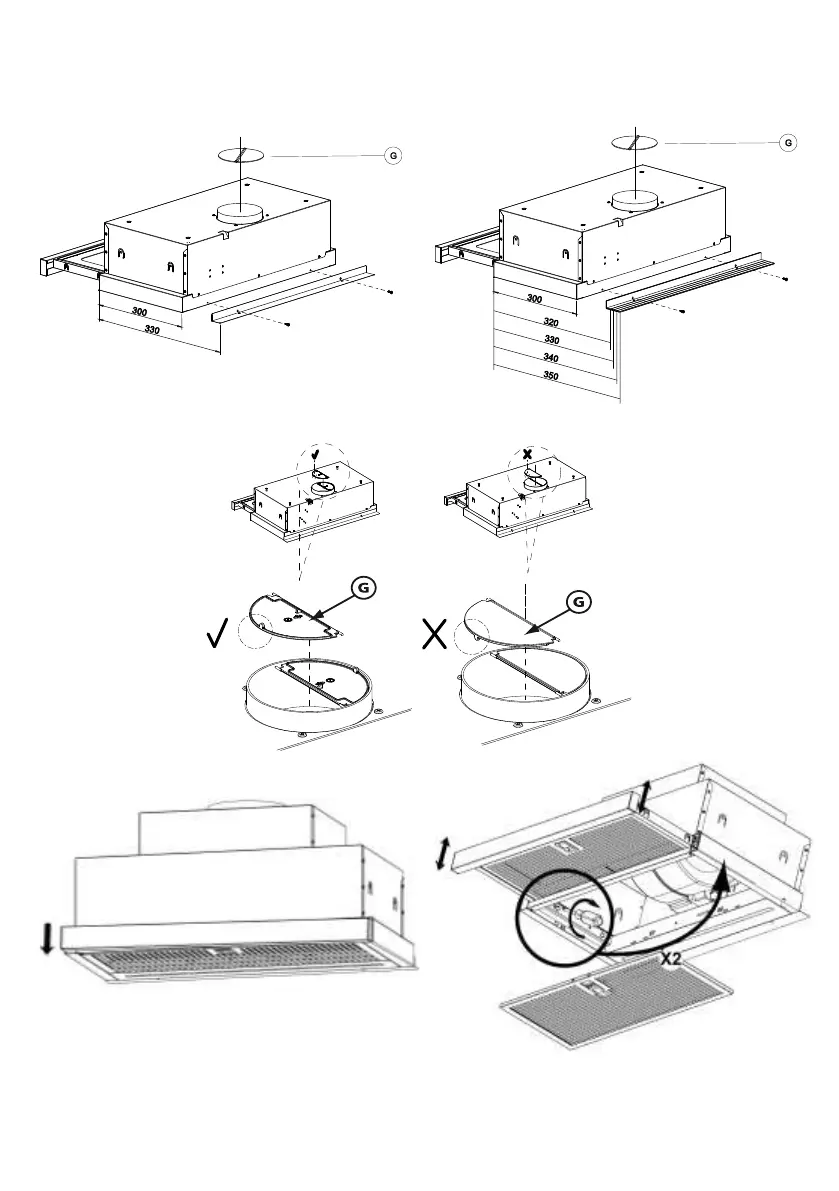 G

300
330

G

300
320
330
340
350

G

G

X2