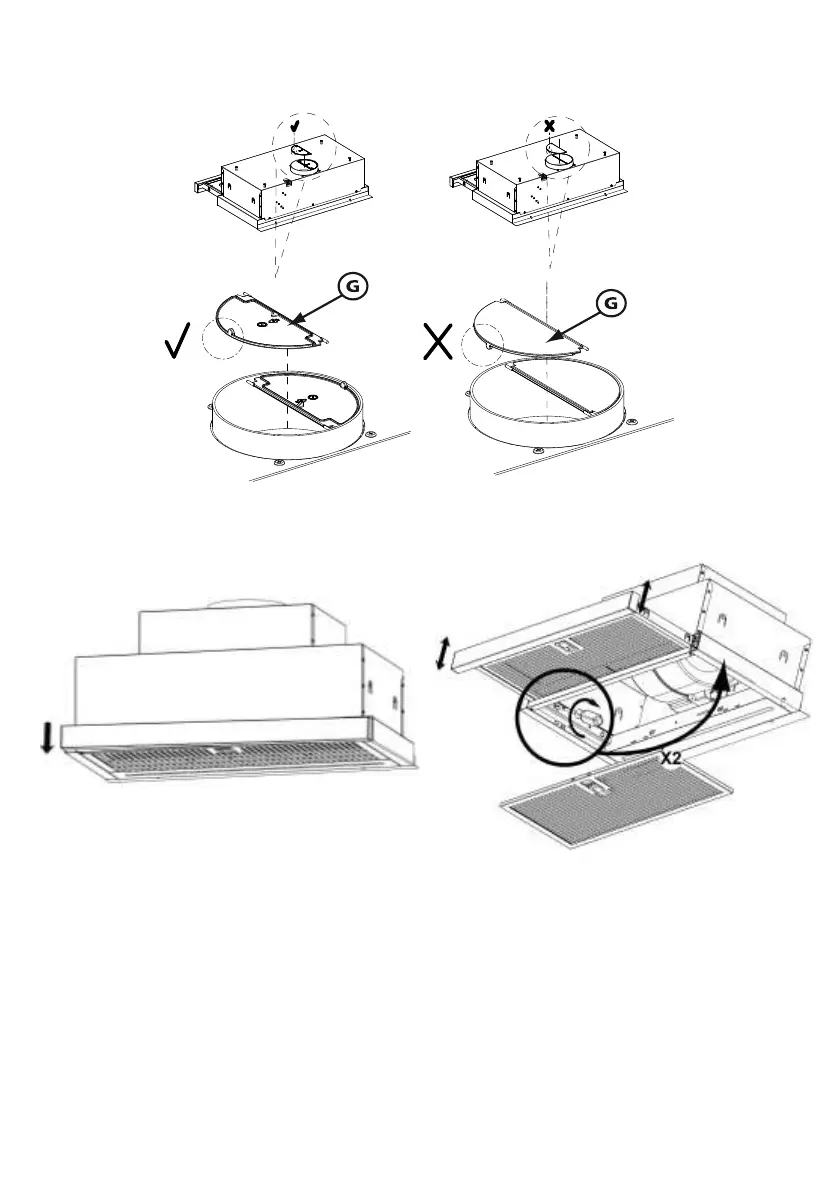 G

G

X2