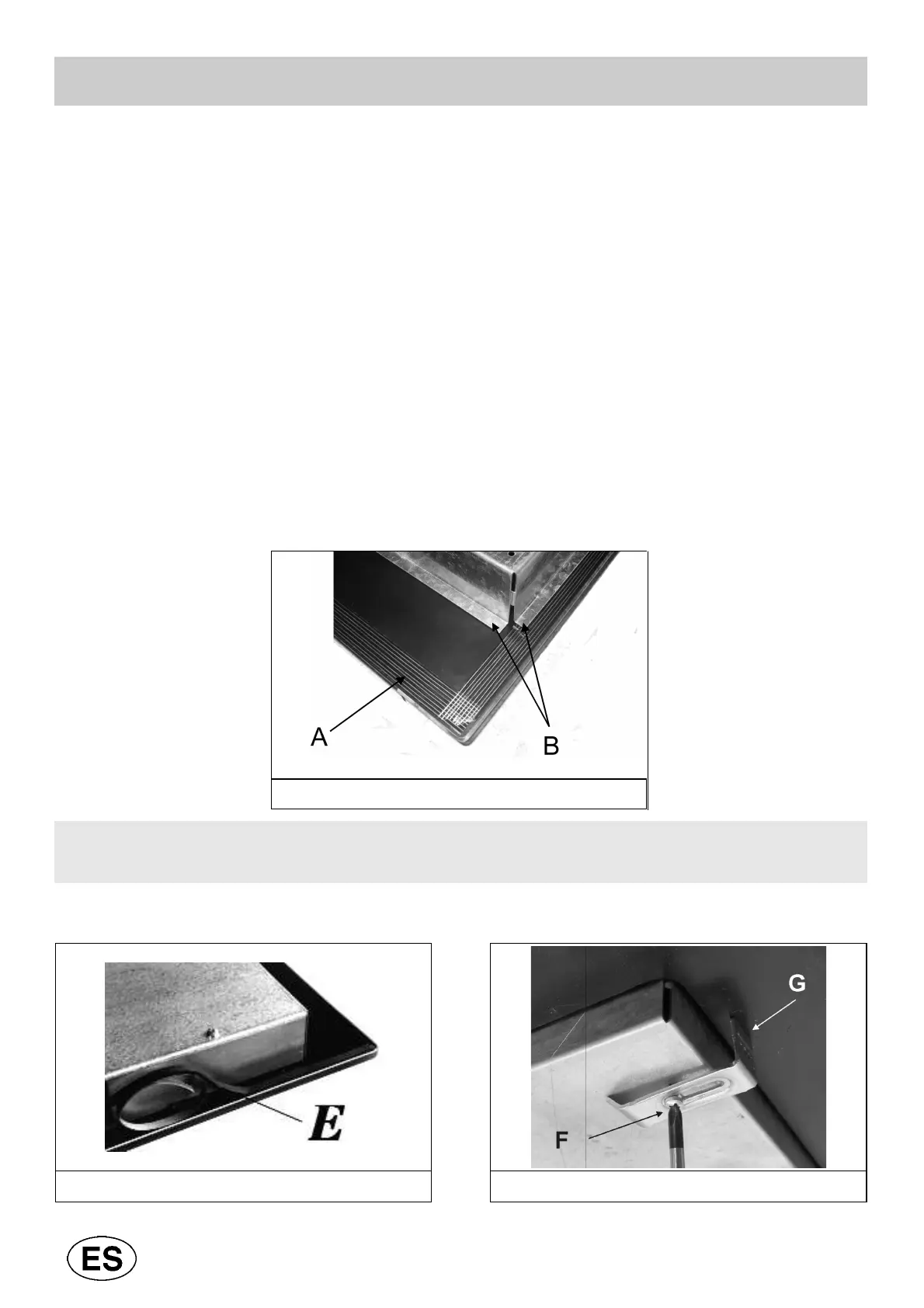 A

B

E

G

F

ES