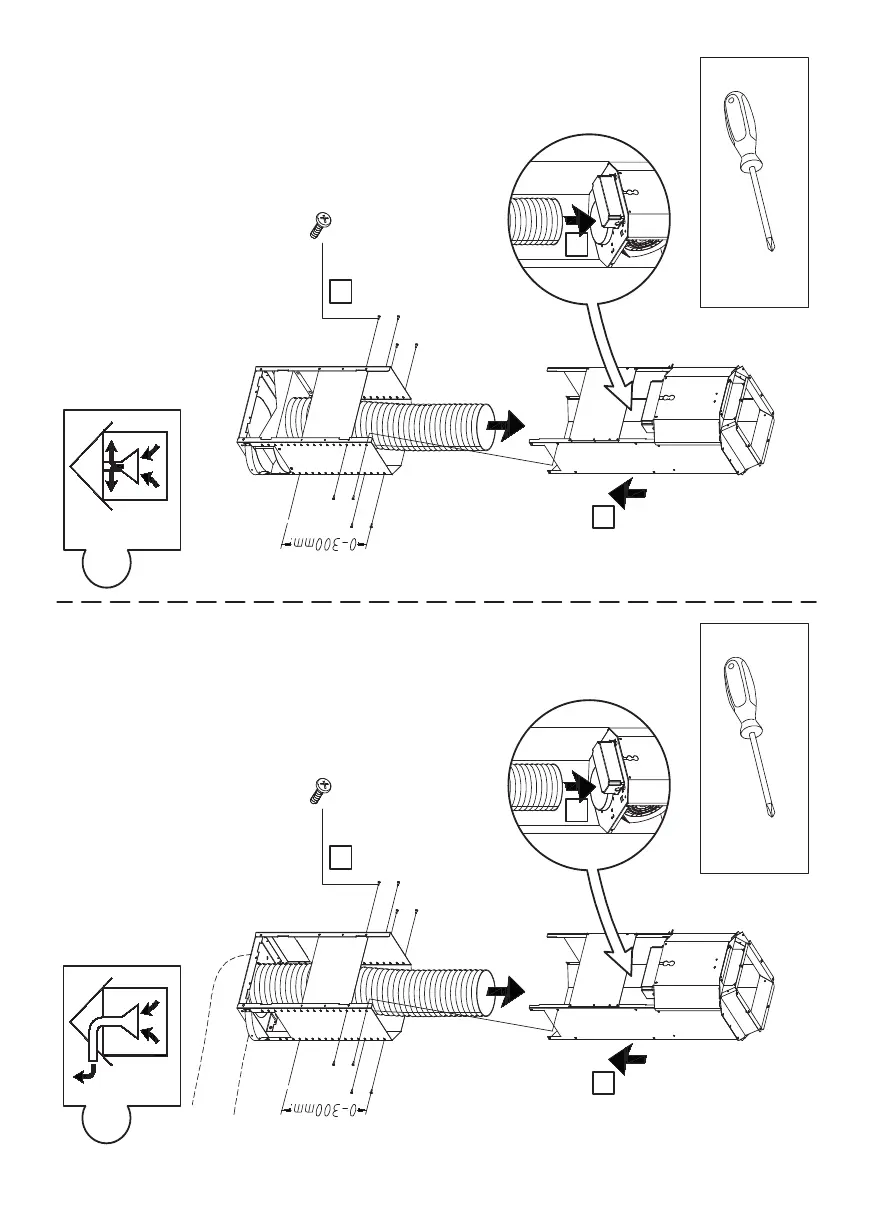 0-300mm

0-300mm