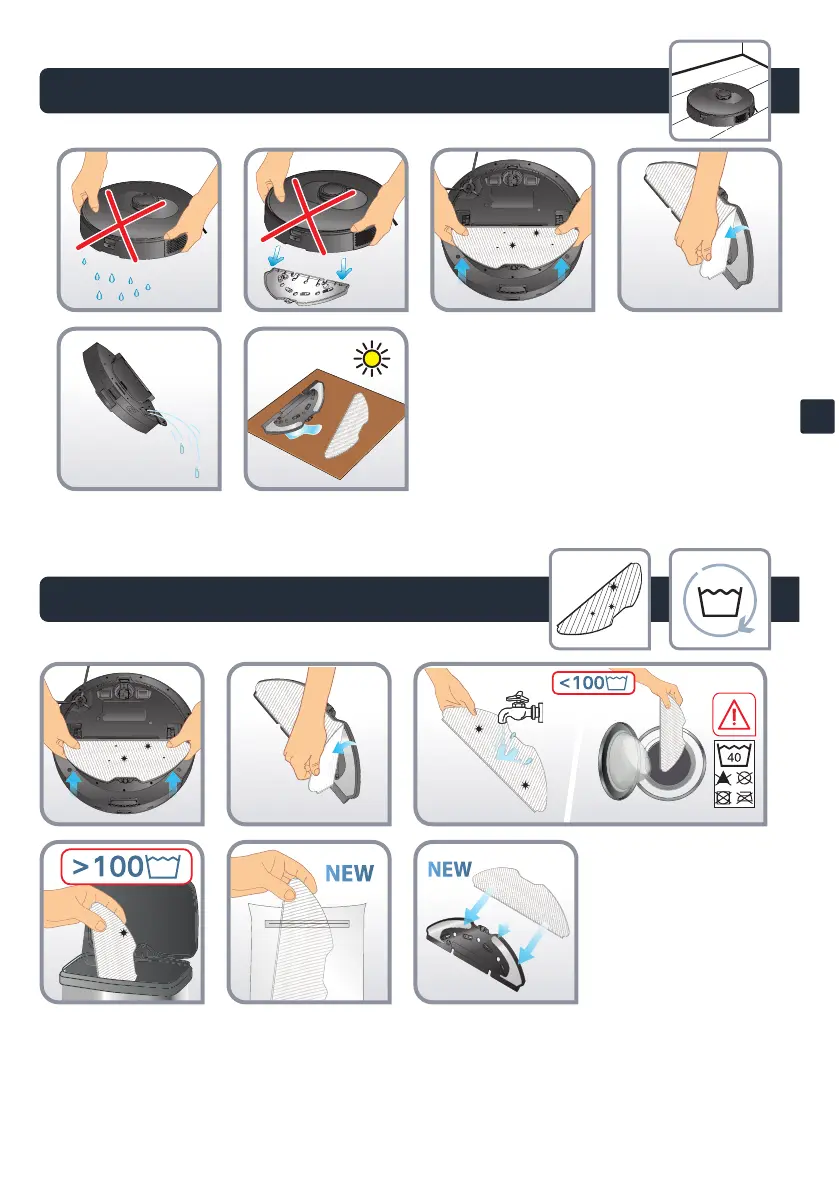 <100

40

>100

NEW

NEW