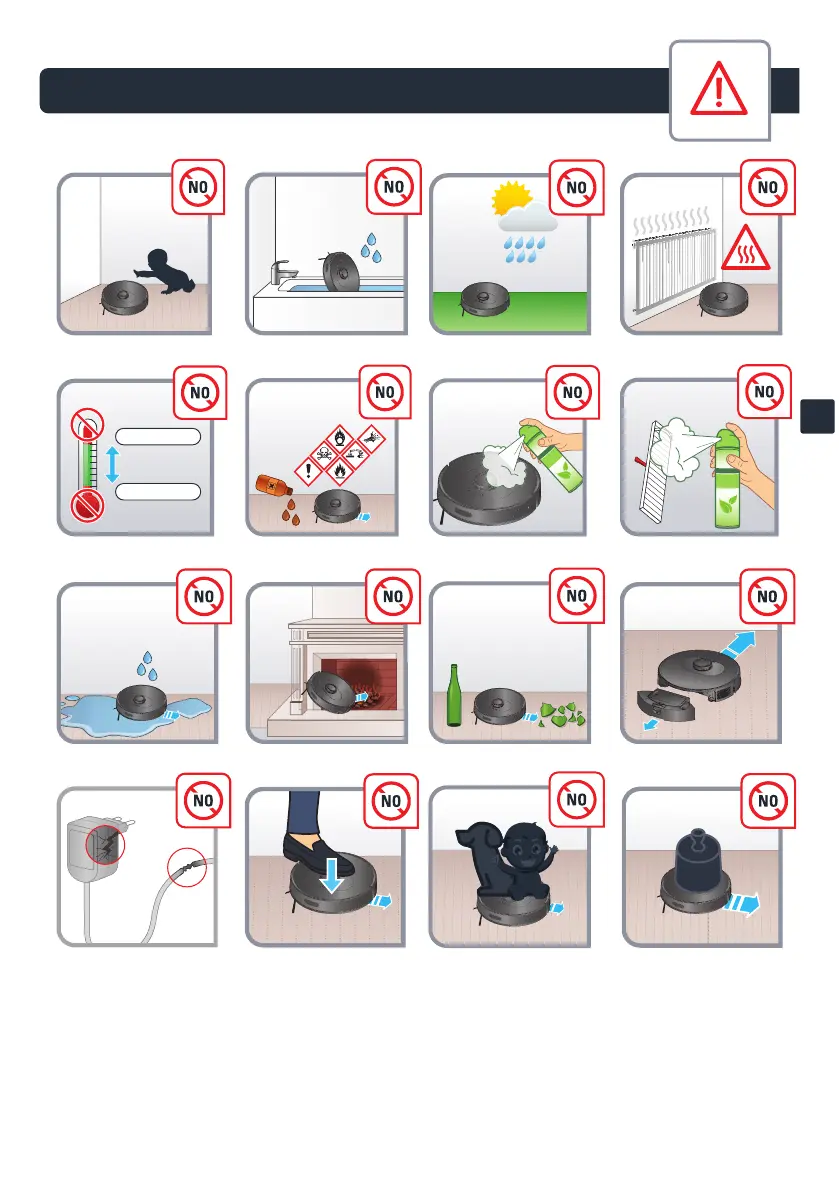 NO

NO

NO

NO

NO

NO

NO

NO

NO

NO

NO

NO

NO

NO

NO

NO