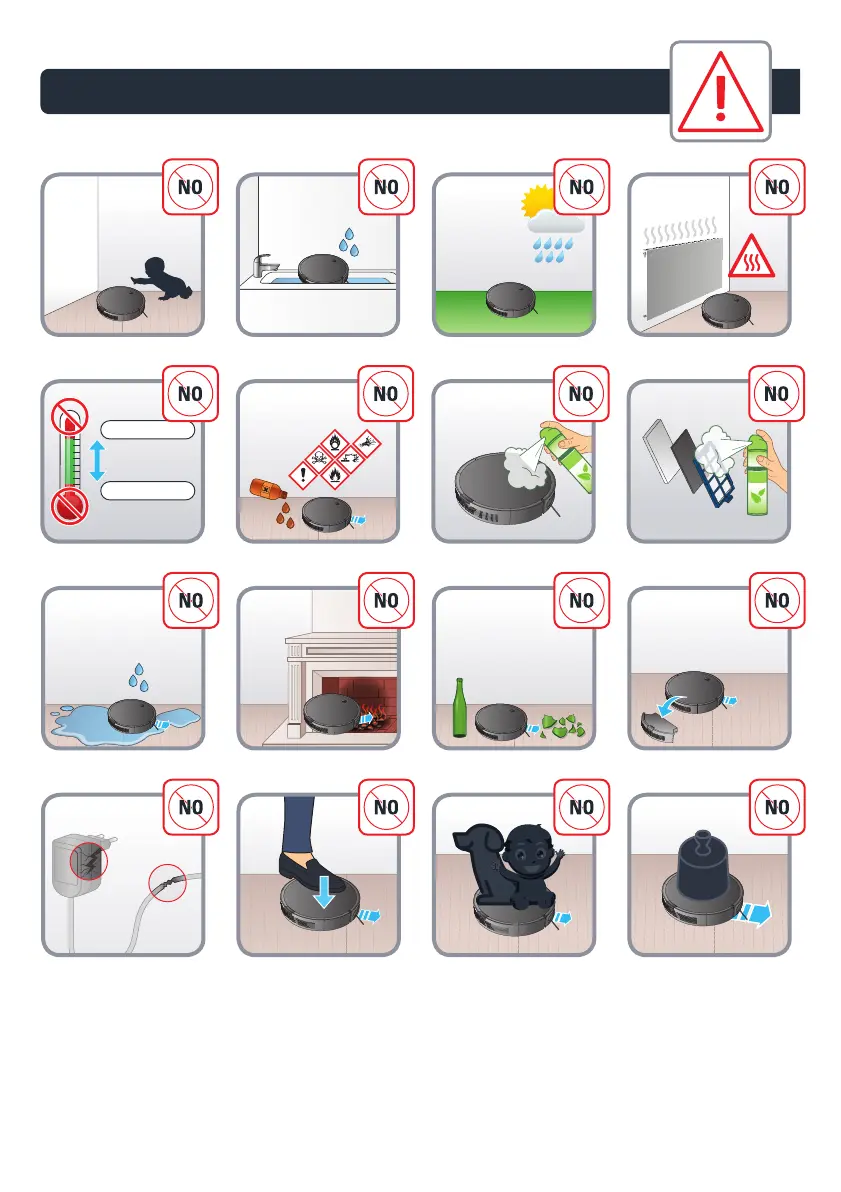 NO

NO

NO

NO

NO

NO

NO

NO

NO

NO

NO

NO

NO

NO

NO

NO