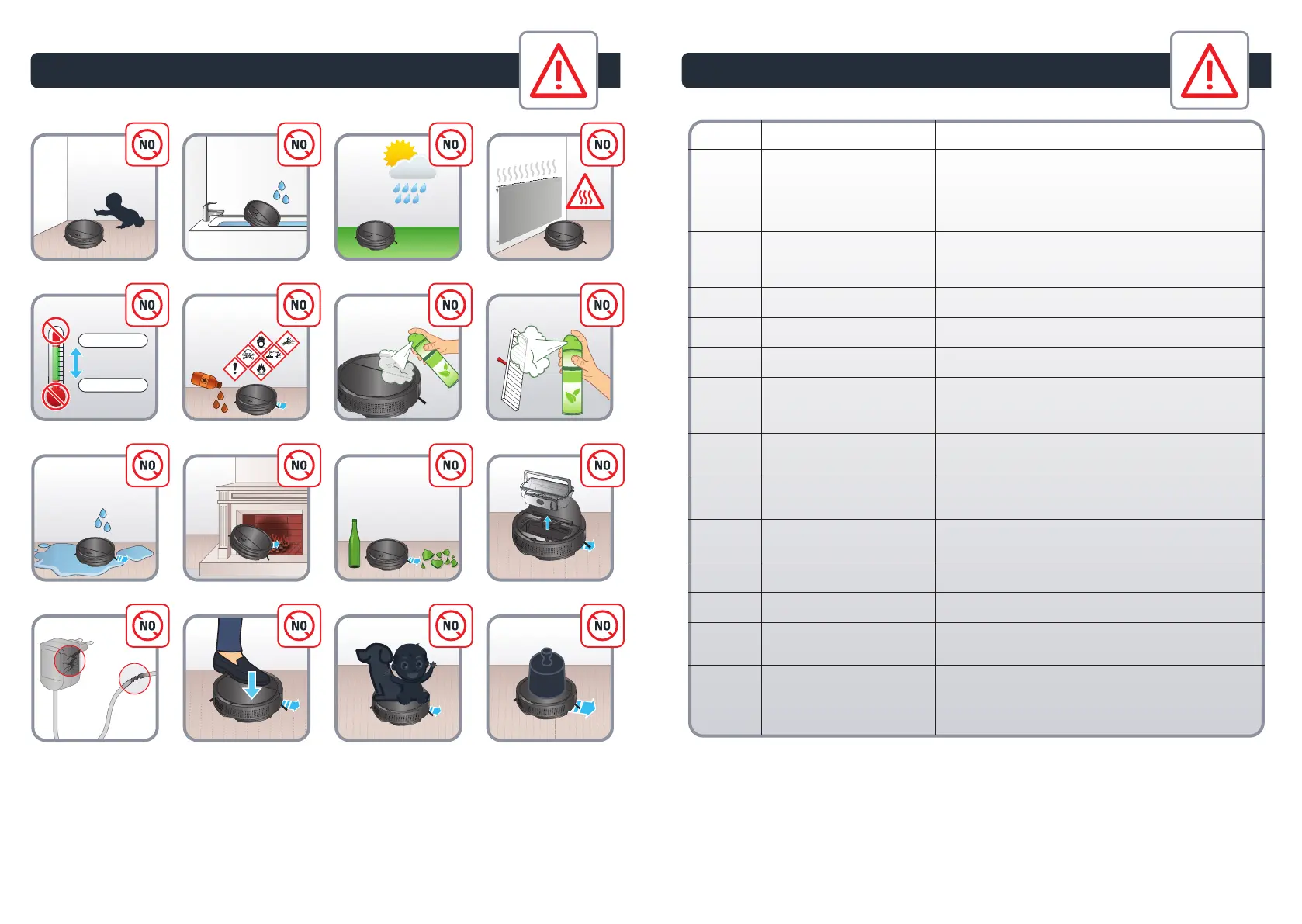 NO

NO

NO

NO

NO

NO

NO

NO

NO

NO

NO

NO

NO

NO

NO

NO