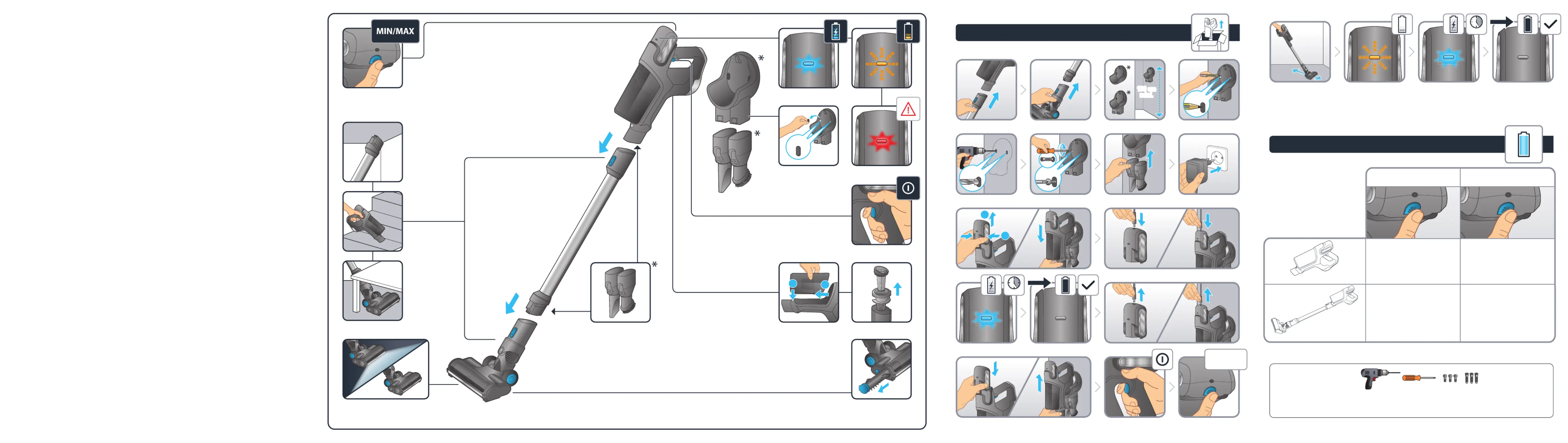 MIN/MAX

*

*

*

*

*