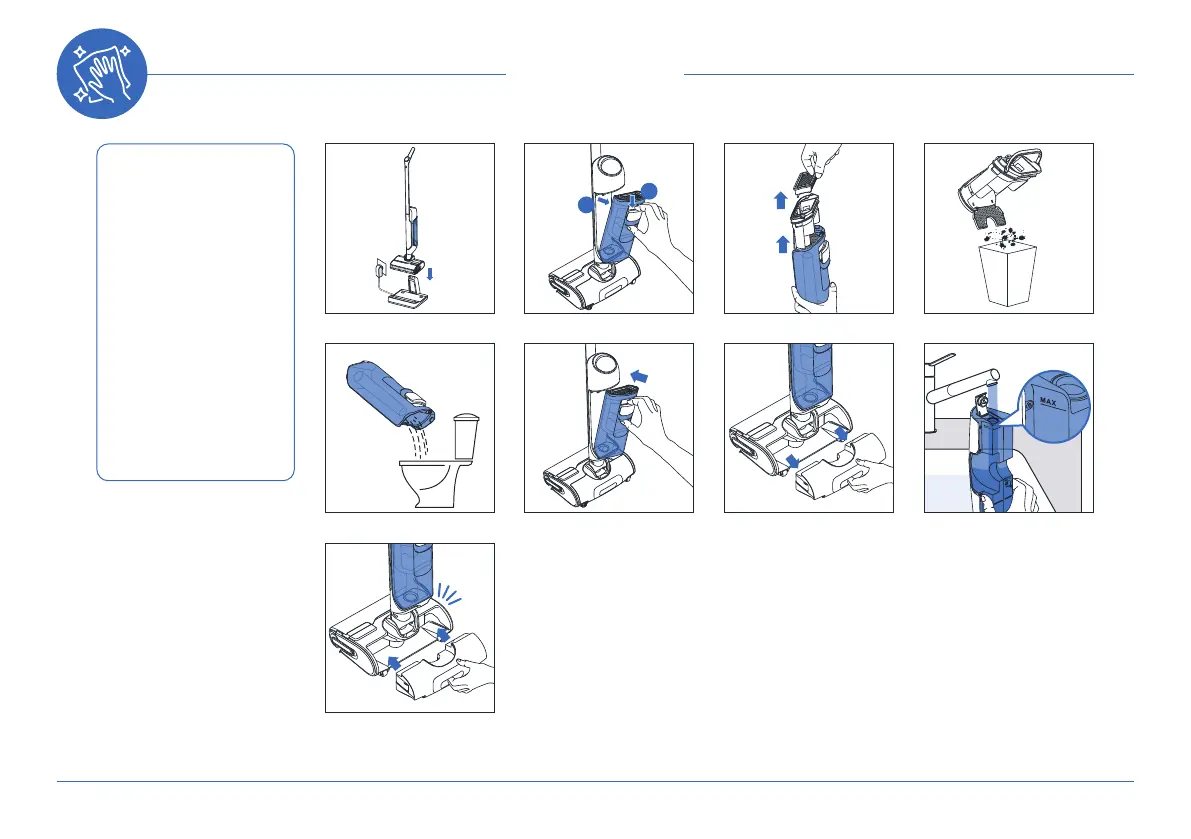 MAX