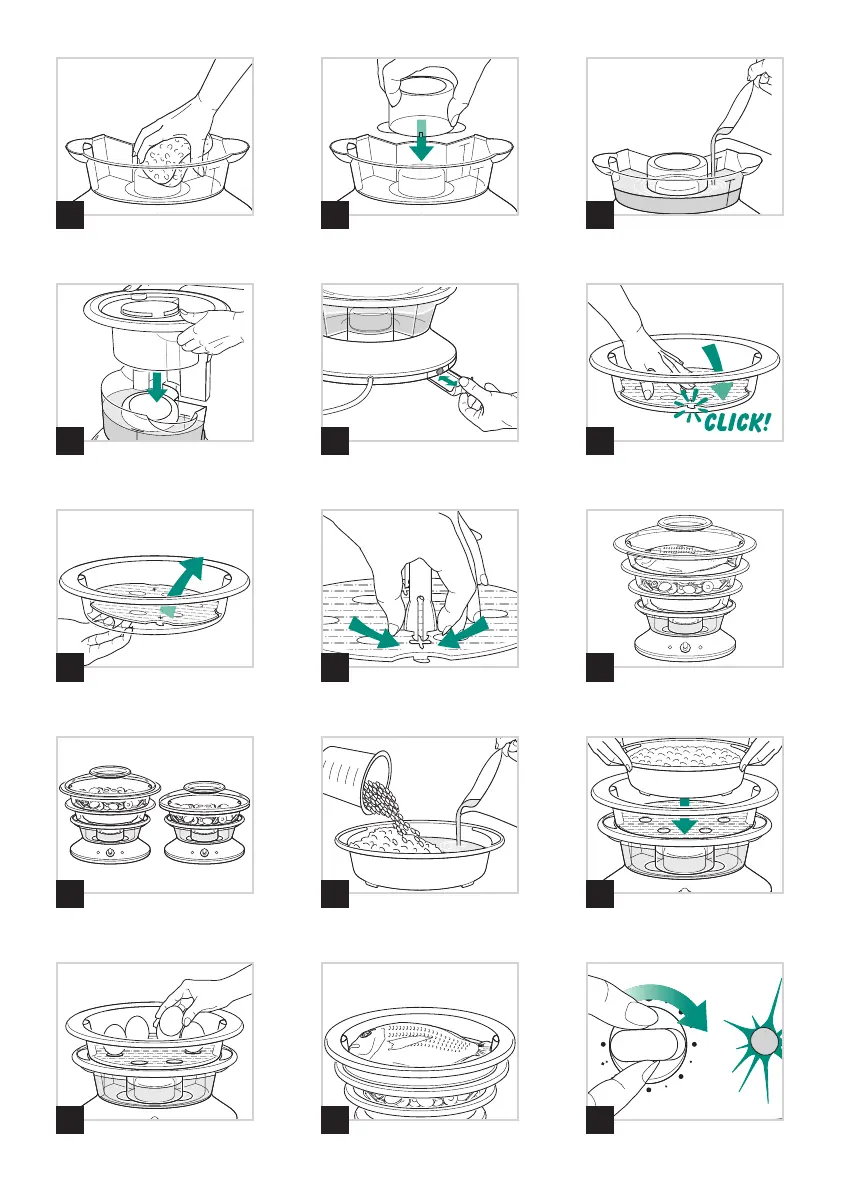 CLICK!