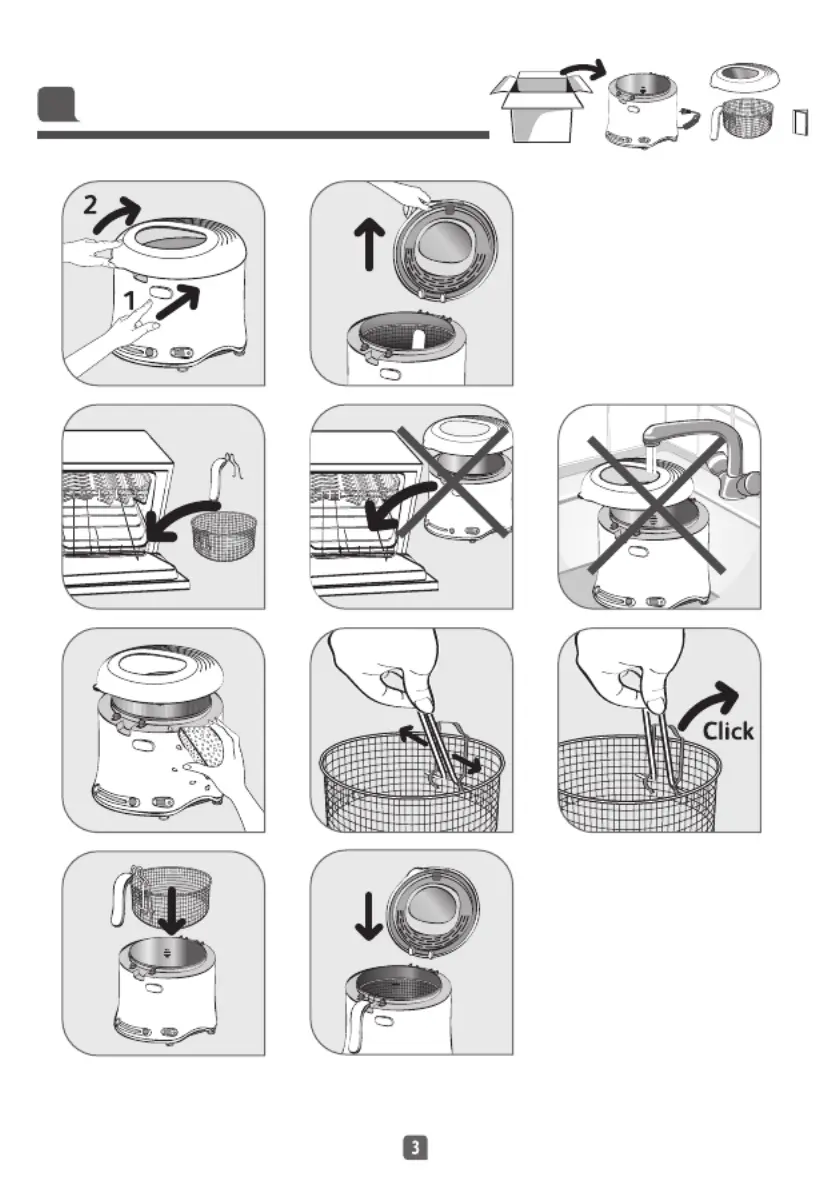 2

1

Click

3