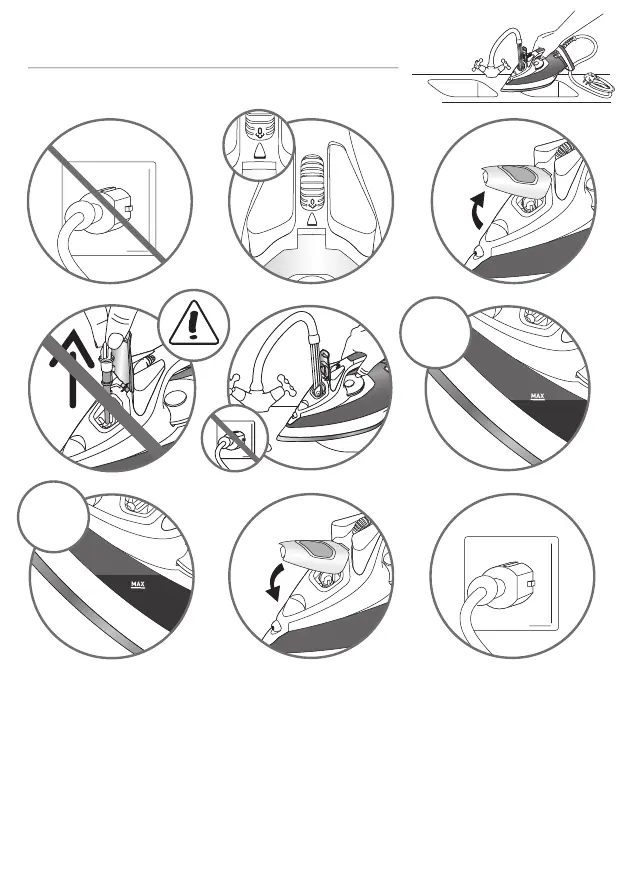 MAX

MAX