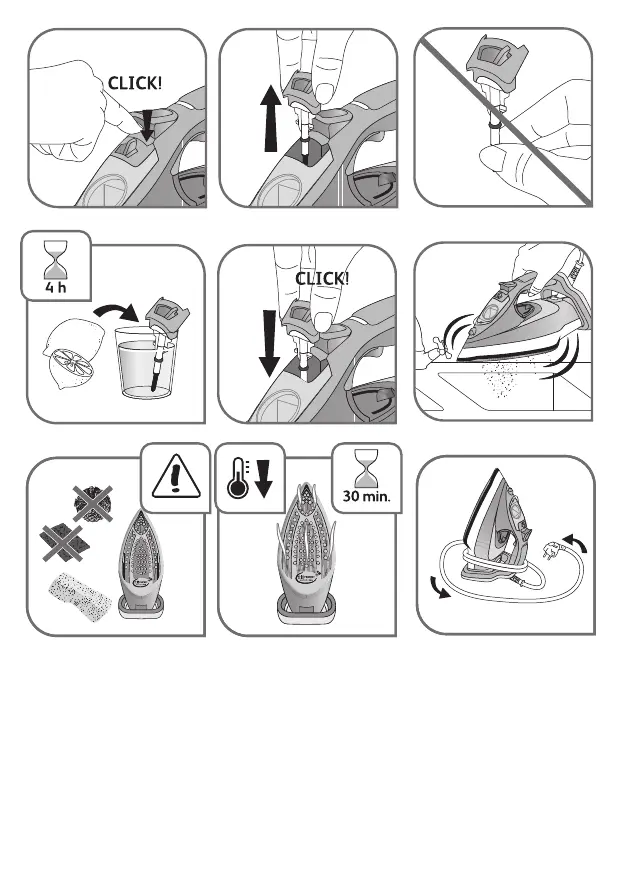 CLICK!

4 h

CLICK!

30 min.