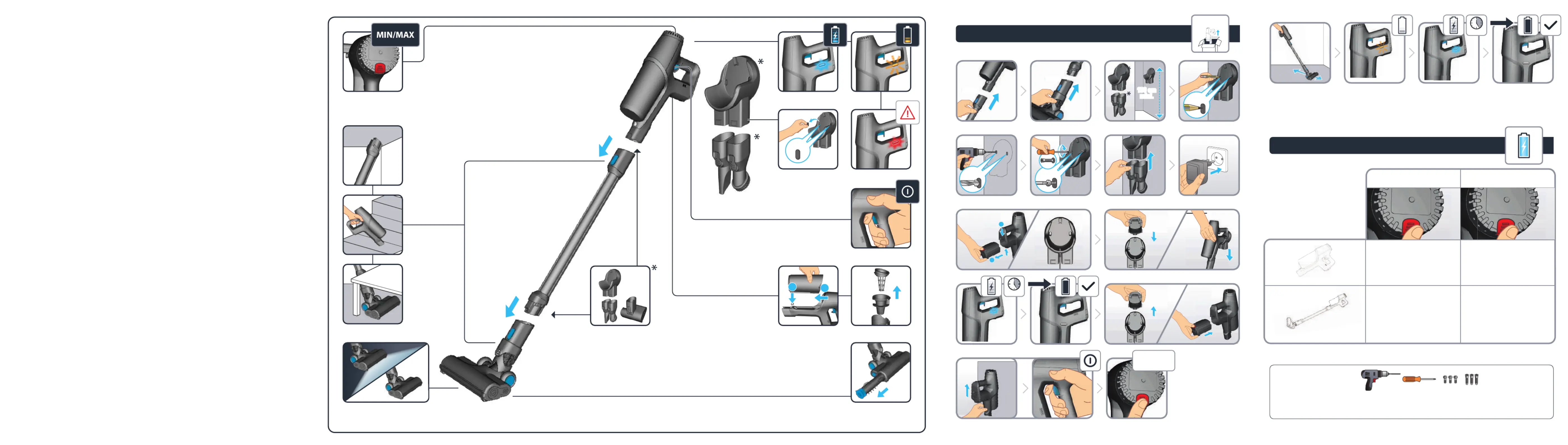 MIN/MAX

*

*

*