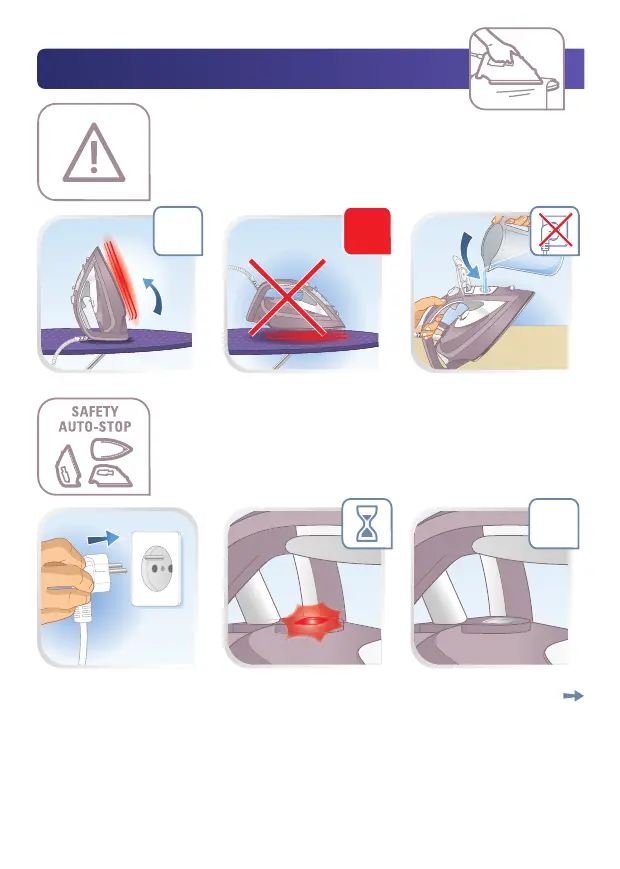 SAFETY
AUTO-STOP