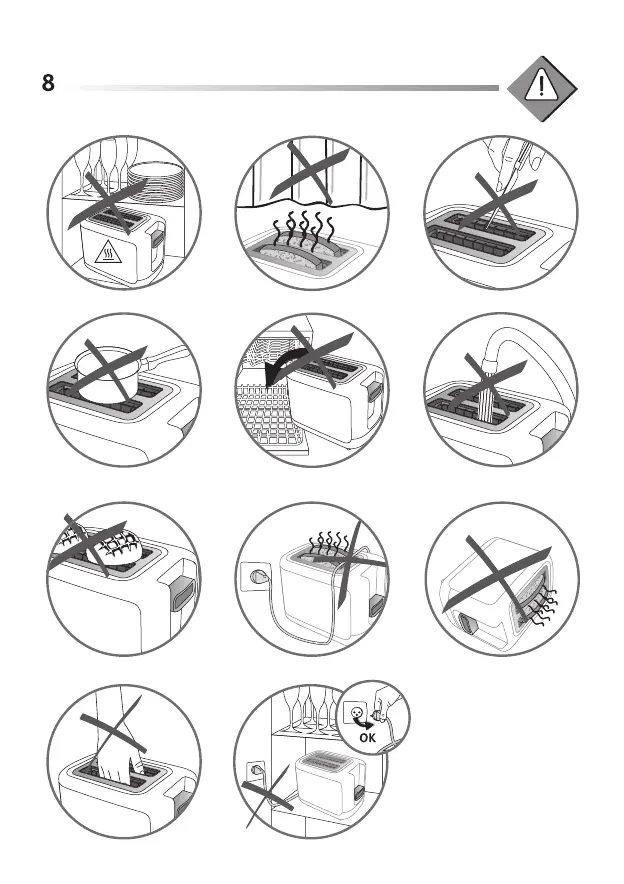 8

OK