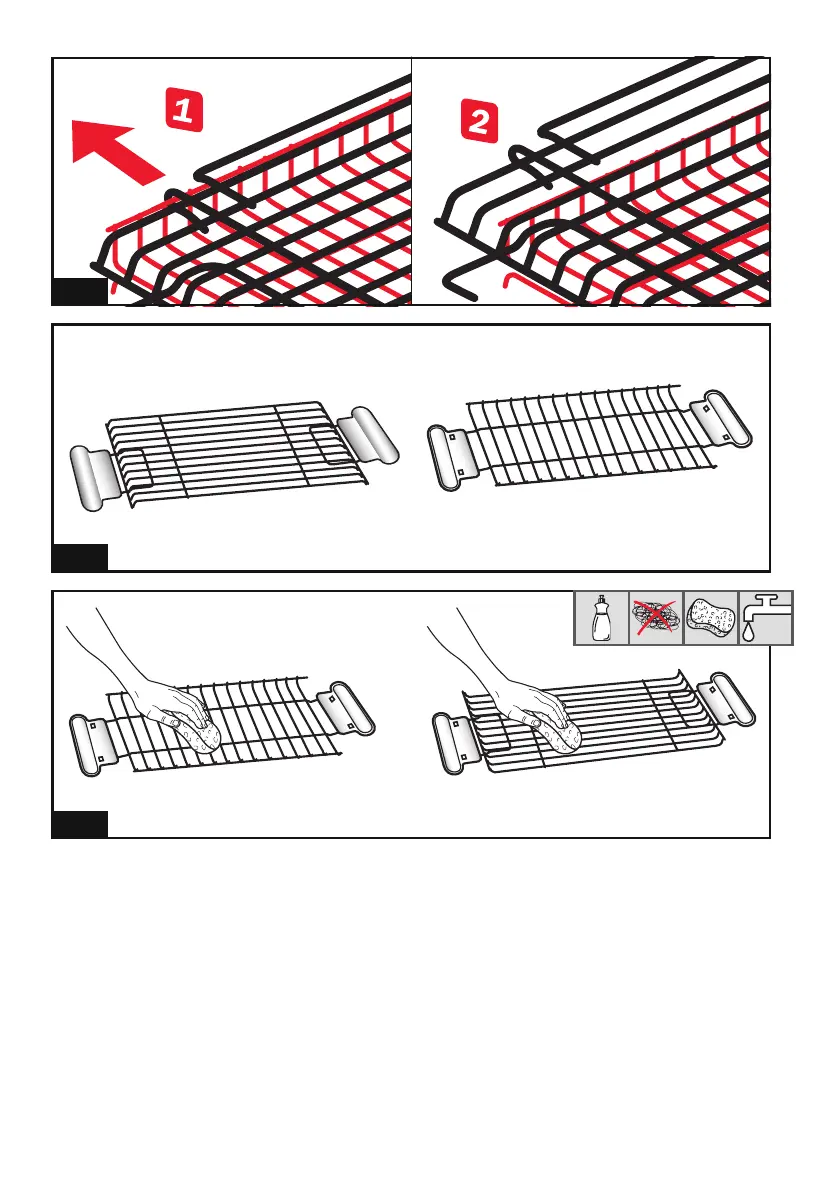 1

2