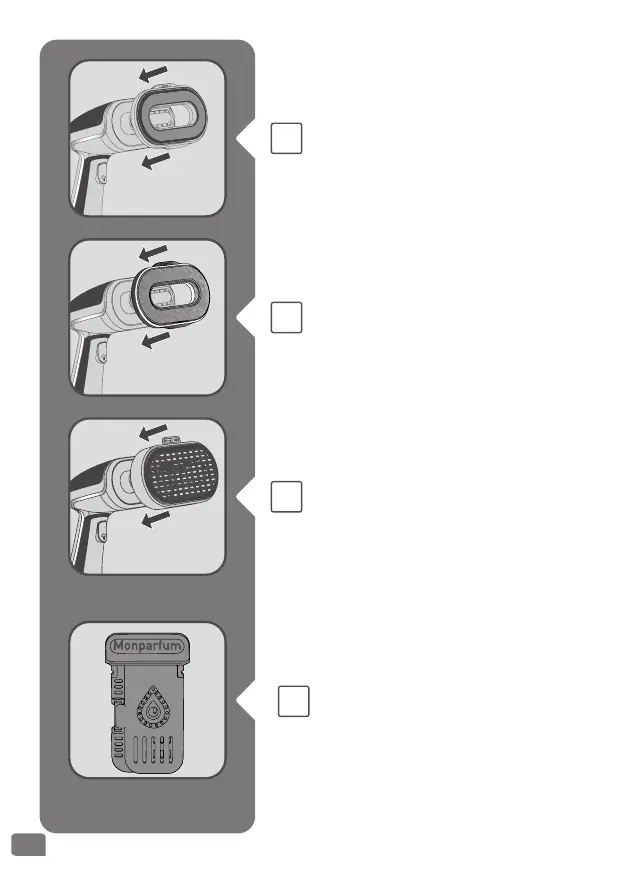 Monparfum