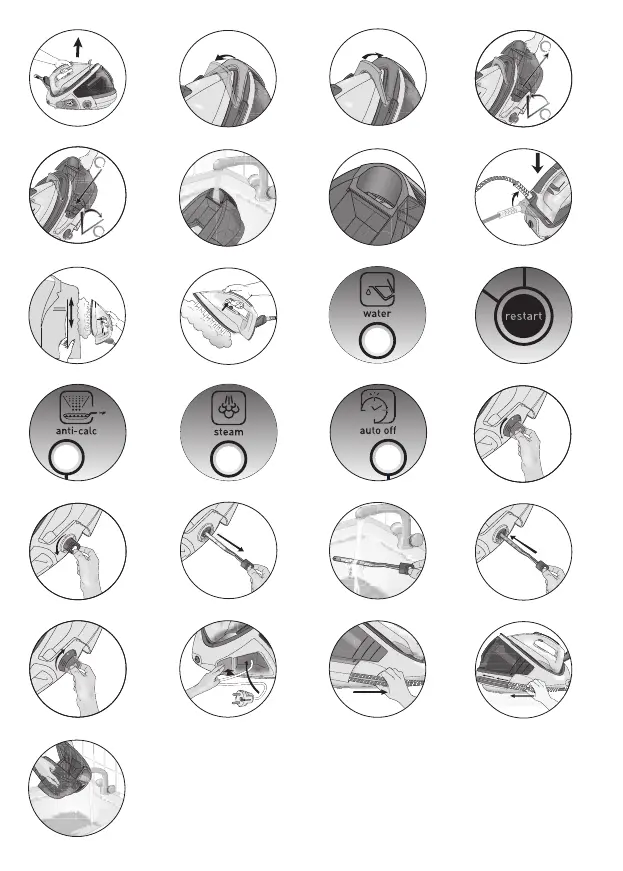 water

restart

anti-calc

steam

auto off