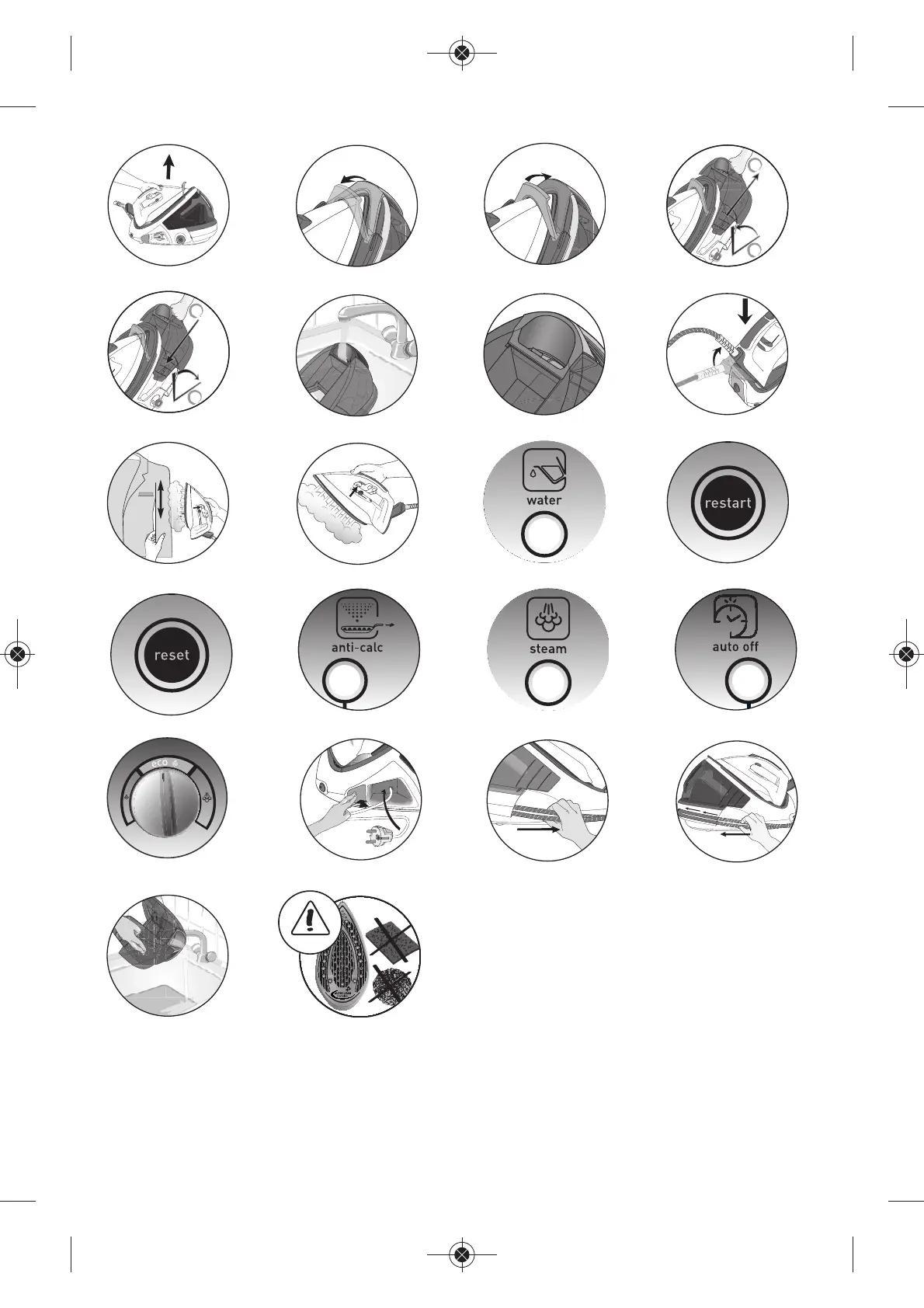 water

restart

reset

anti-calc

steam

auto off

eco