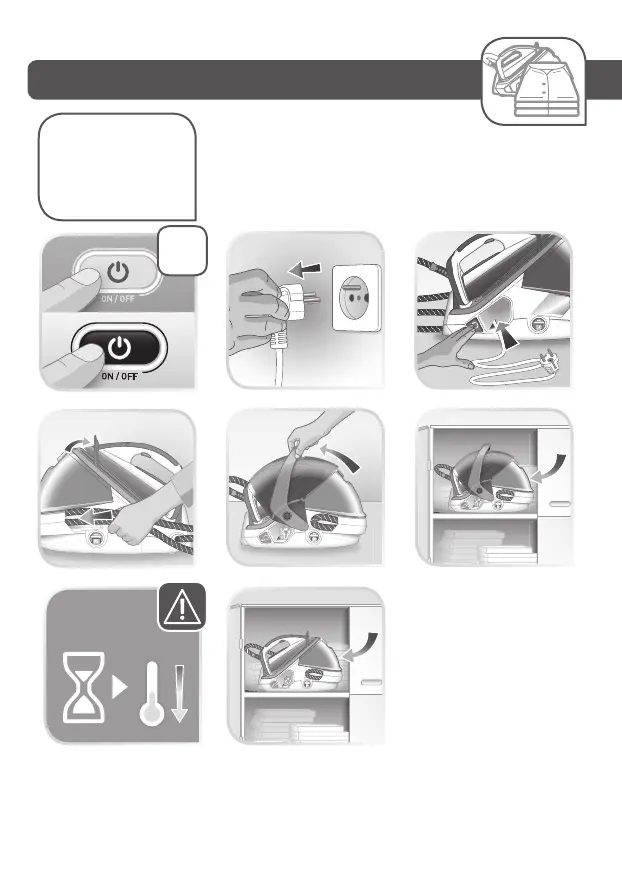 ON / OFF

ON / OFF