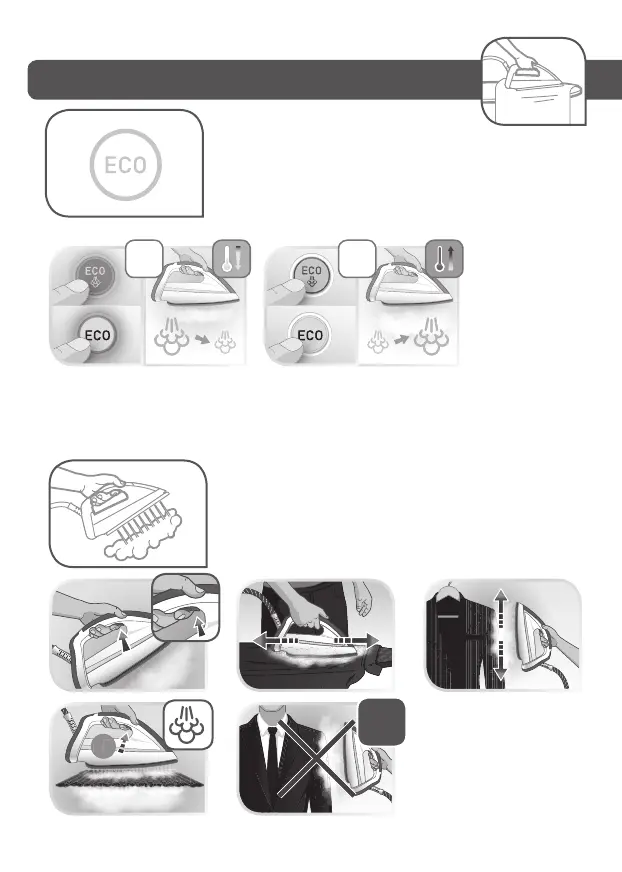 ECO

ECO

ECO

ECO

ECO