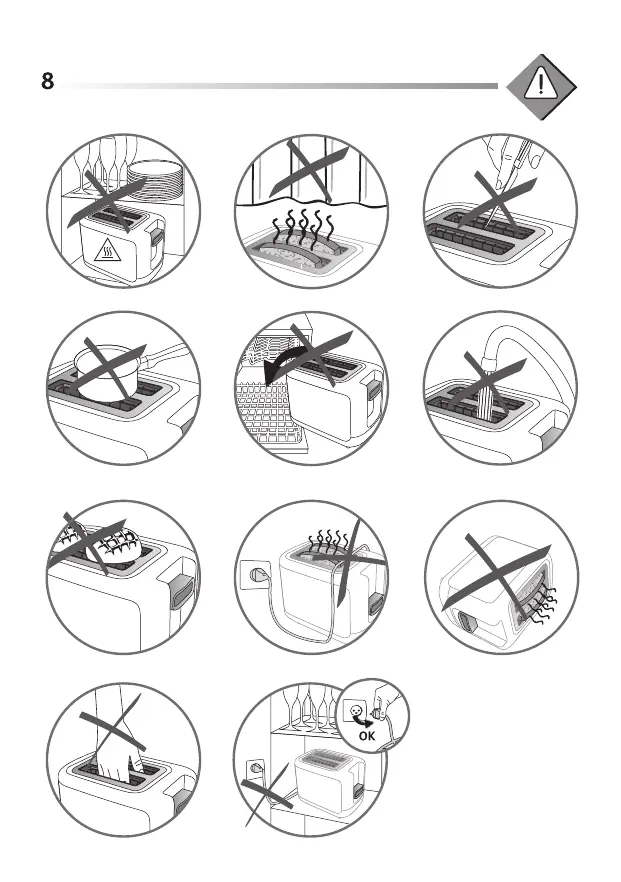 8

OK