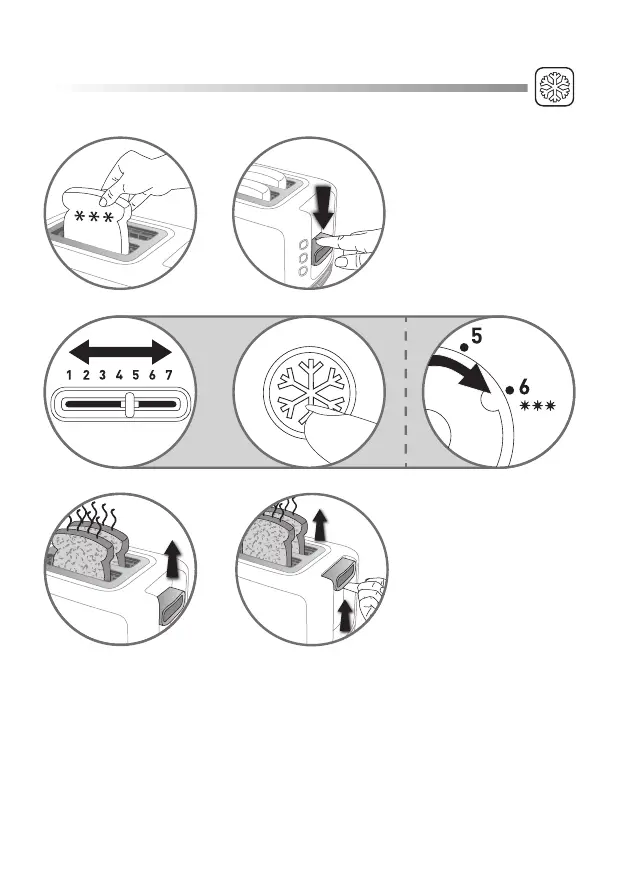 ***

1 2 3 4 5 6 7

5

6
***