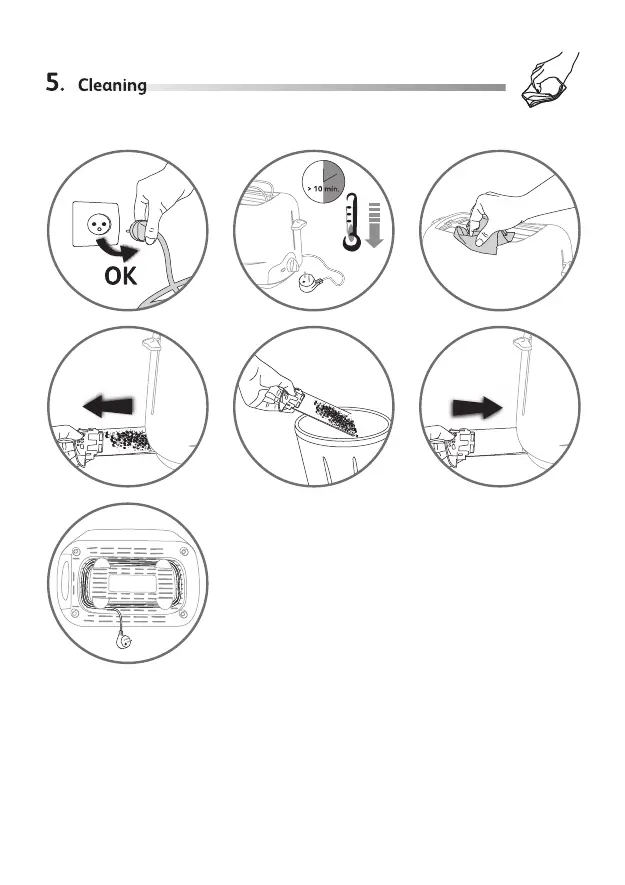 5. Cleaning

OK

> 10 min.