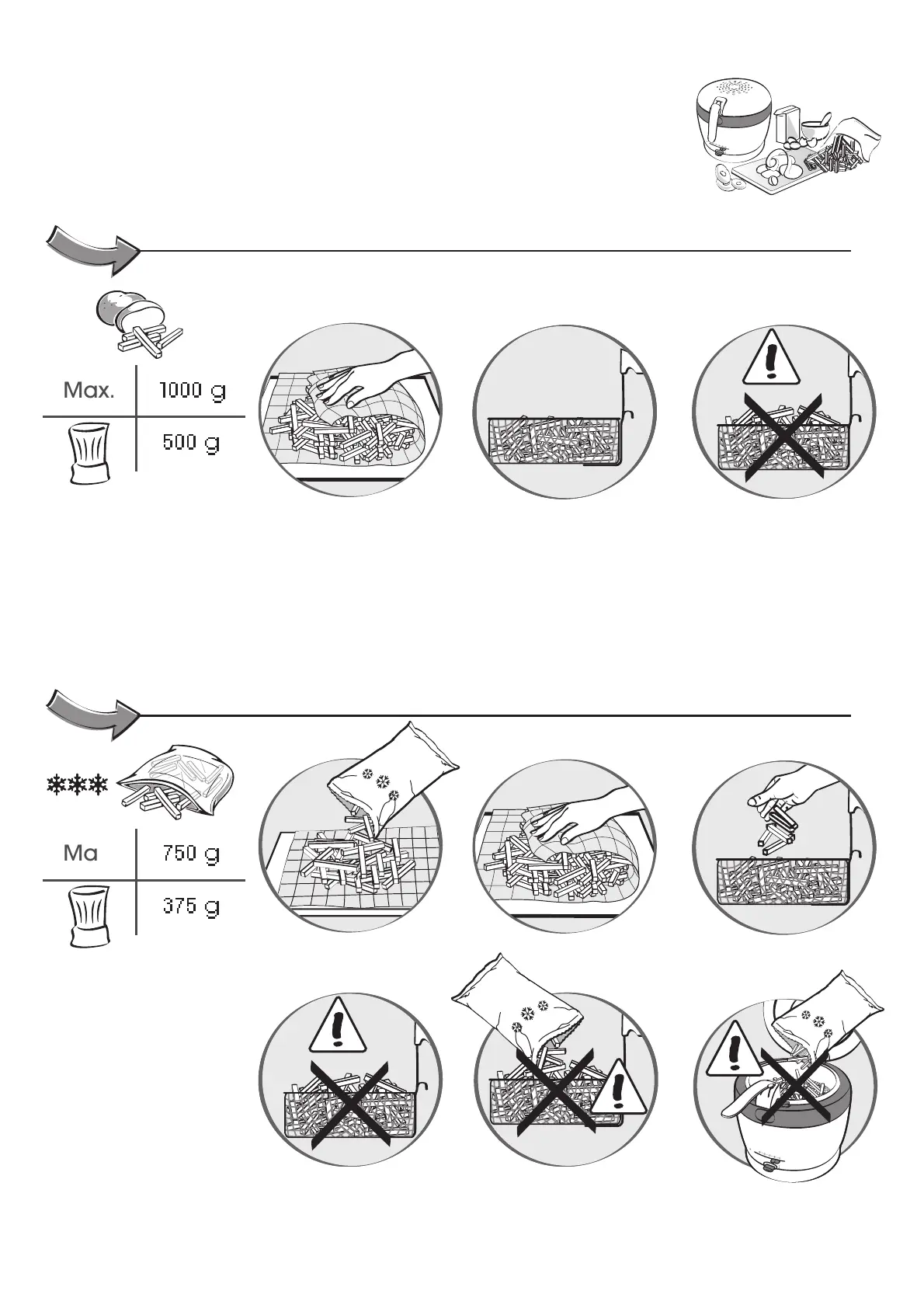 | Max. | 1000 g |
|---|---|
| | 500 g |

| Ma | 750 g |
|---|---|
| | 375 g |