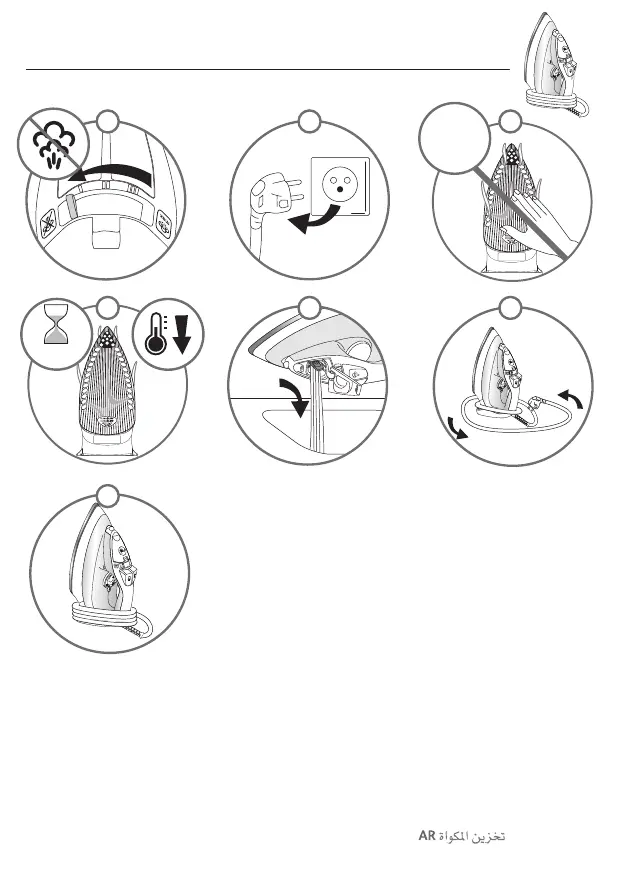 AR تخزين المكواة