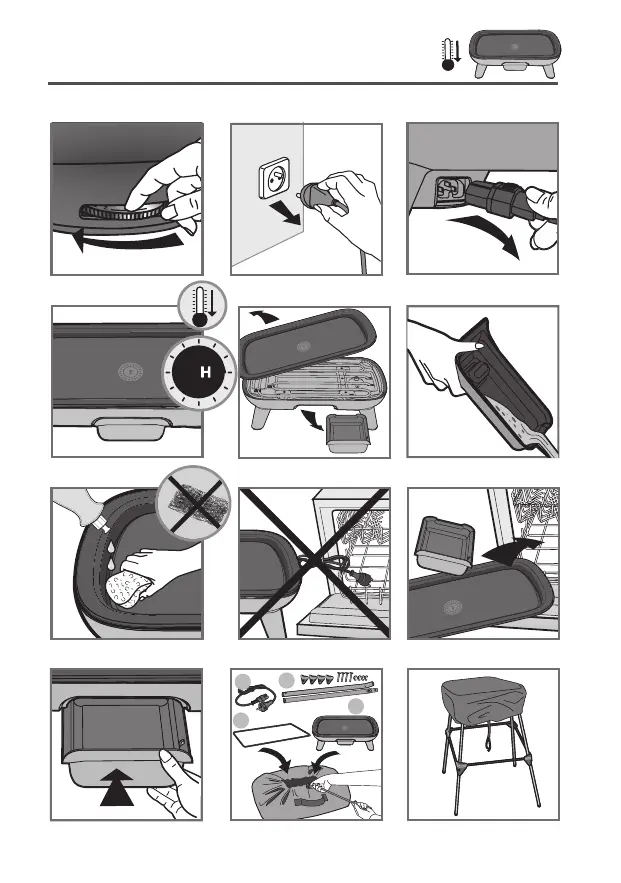 H