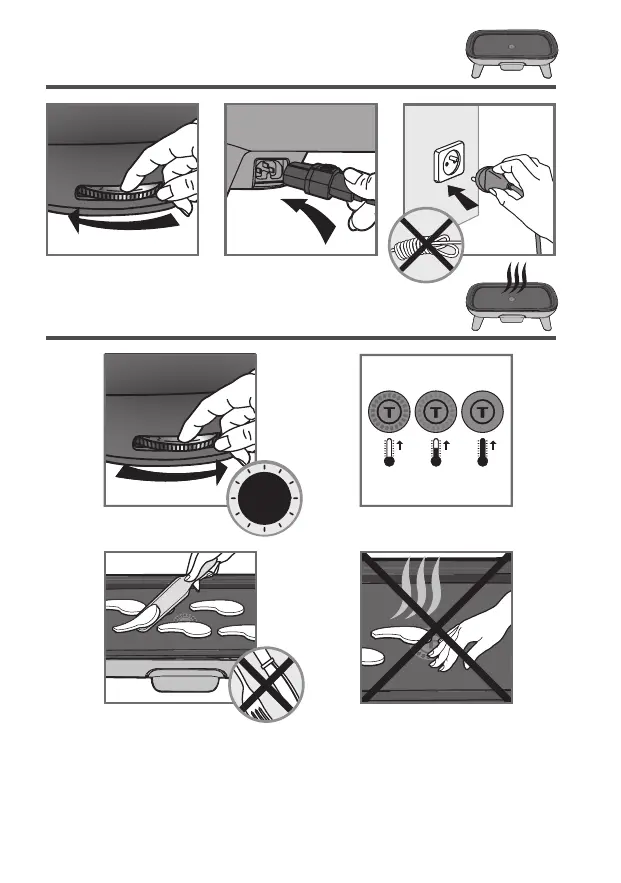 T T T