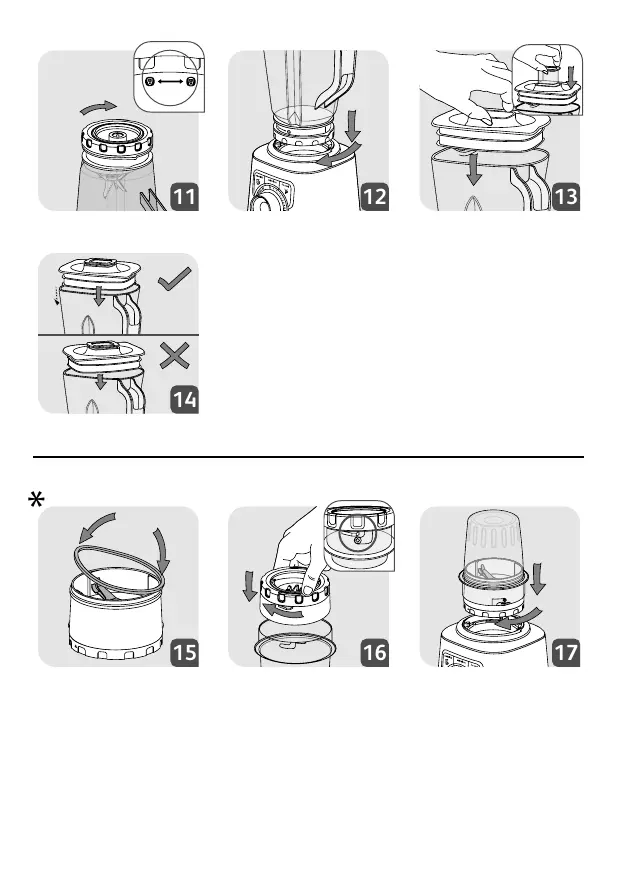 11
12
13
14
*
15
16
17