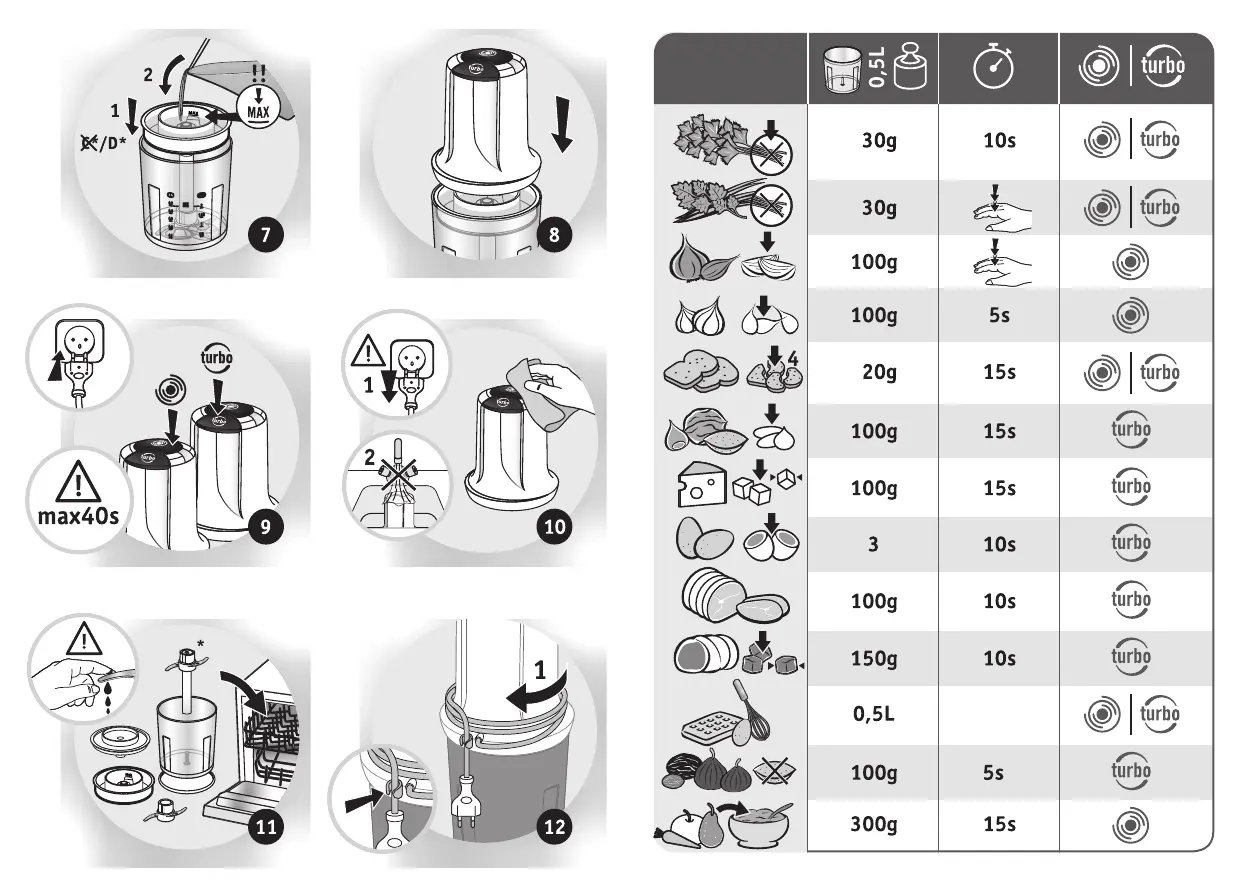 2
1
!!
MAX
MAX
/D*
7

turbo
8

turbo
max40s
9

1
2
10

*
11

1
12

| | 0,5L | | turbo |
|---|---|---|---|
| | 30g | 10s | turbo |
| | 30g | | turbo |
| | 100g | | |
| | 100g | 5s | |
| 4 | 20g | 15s | turbo |
| | 100g | 15s | turbo |
| | 100g | 15s | turbo |
| | 3 | 10s | turbo |
| | 100g | 10s | turbo |
| | 150g | 10s | turbo |
| | 0,5L | | turbo |
| | 100g | 5s | turbo |
| | 300g | 15s | |