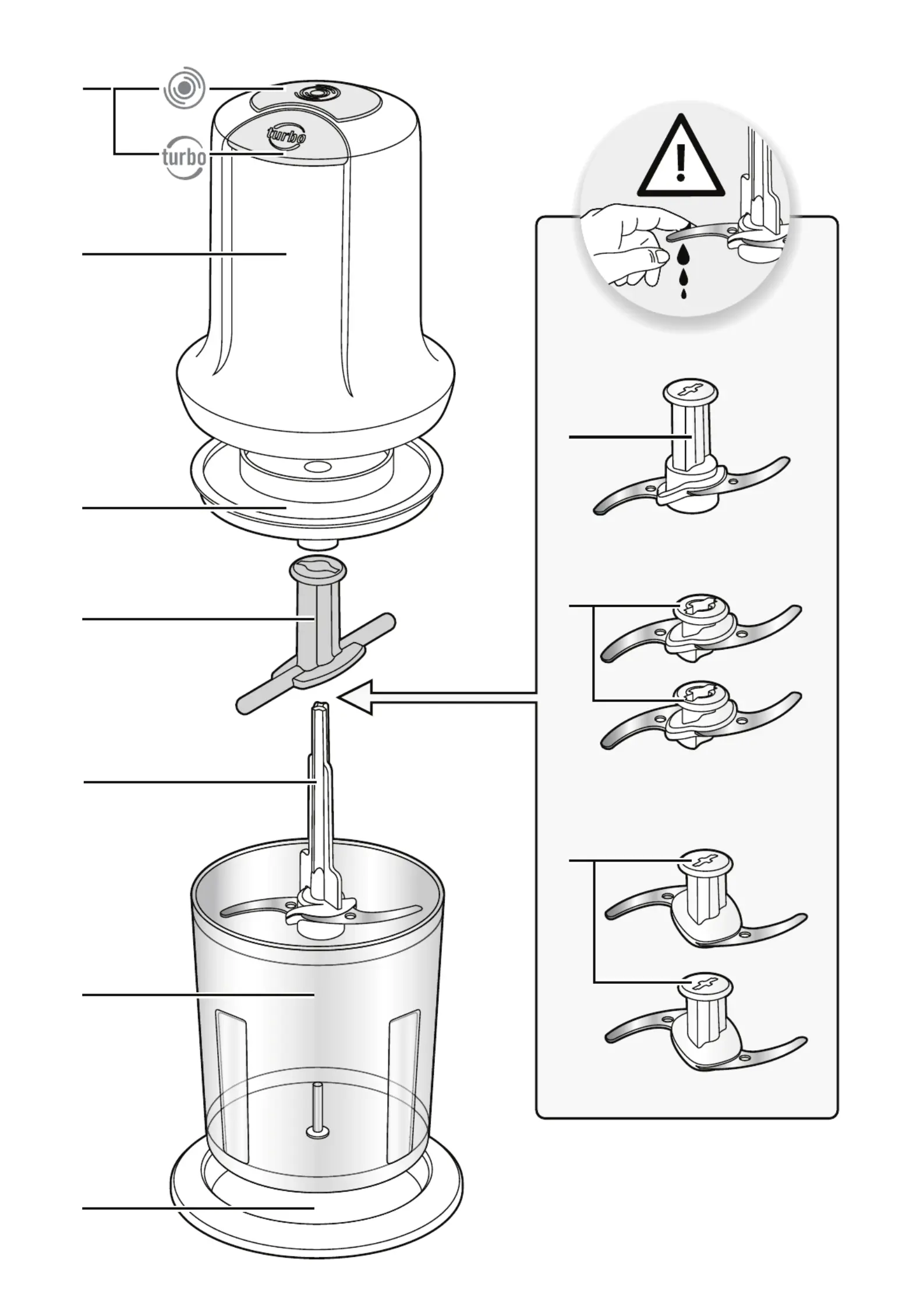 turbo

turbo