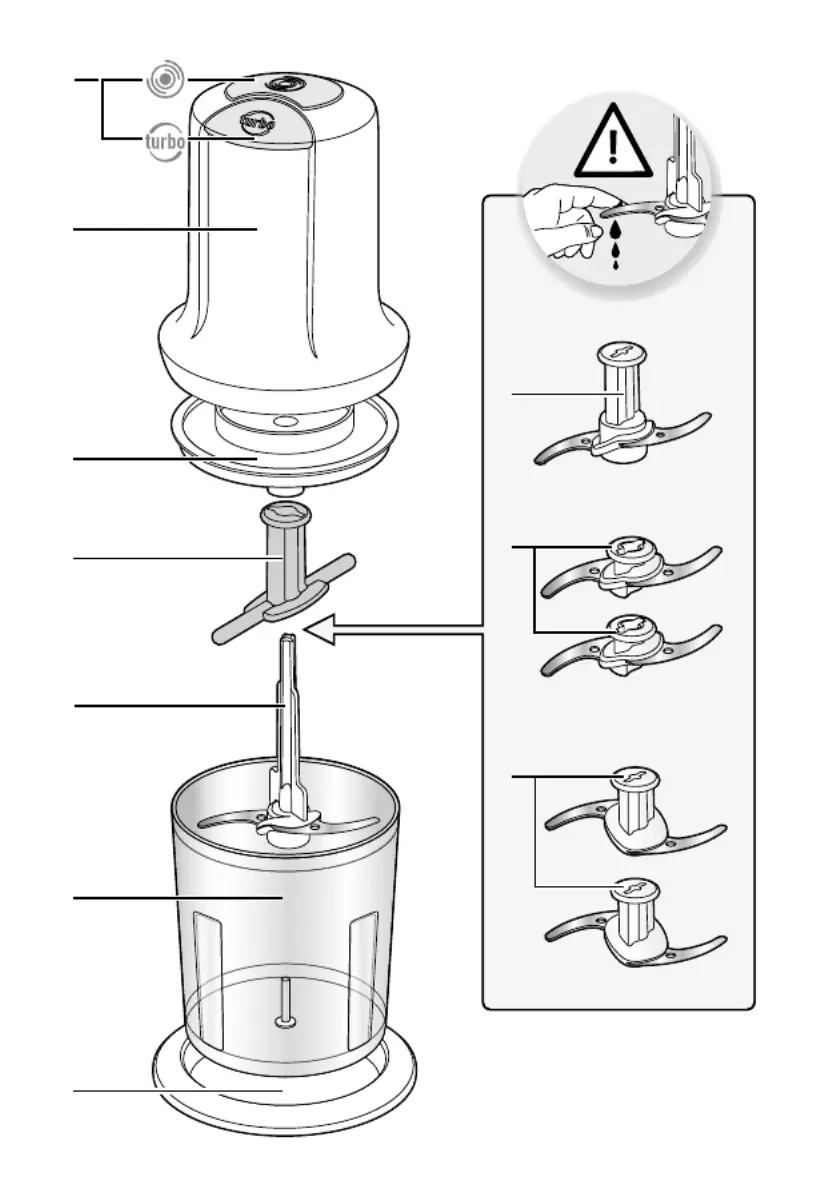 turbo

turbo