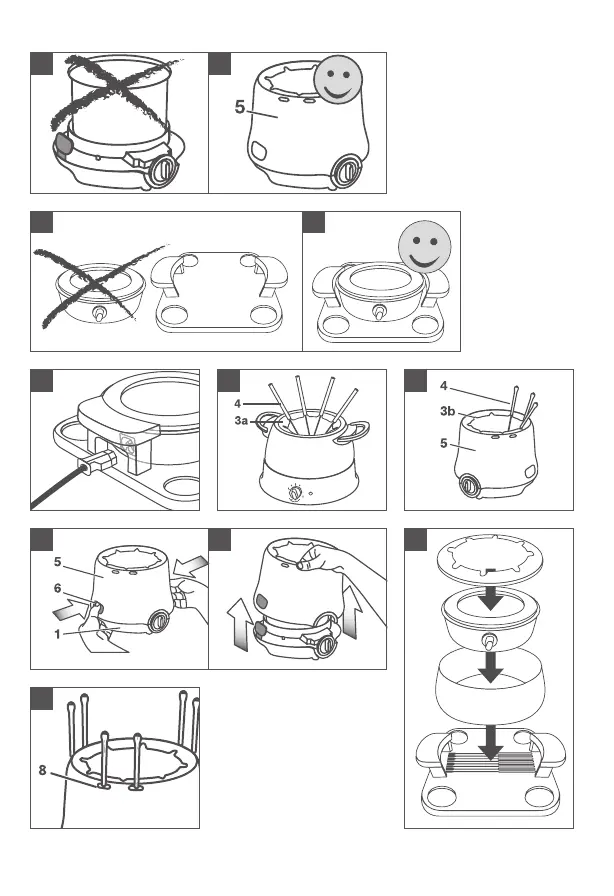 5

4
3a

4
3b
5

5
6
1

8