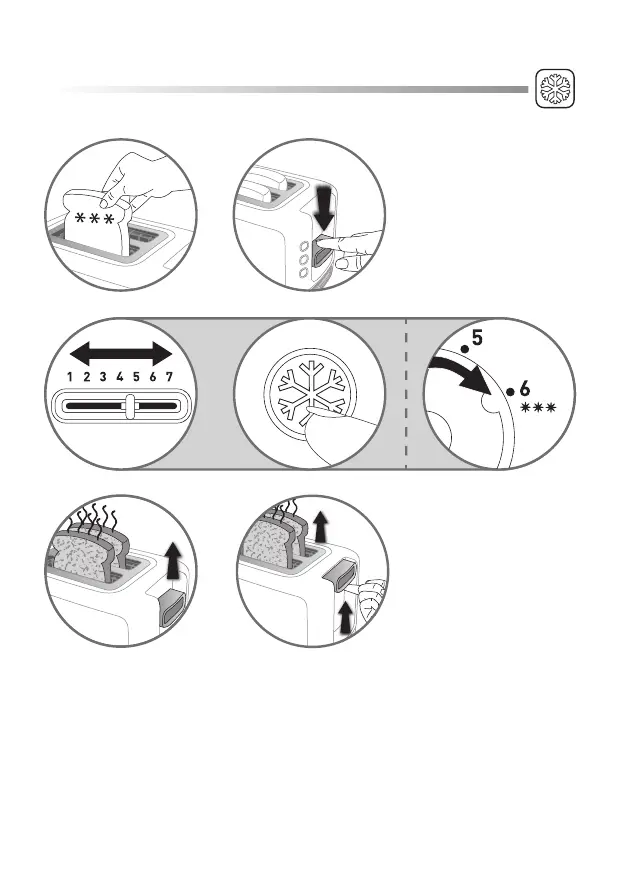 ***

1 2 3 4 5 6 7

5

6
***